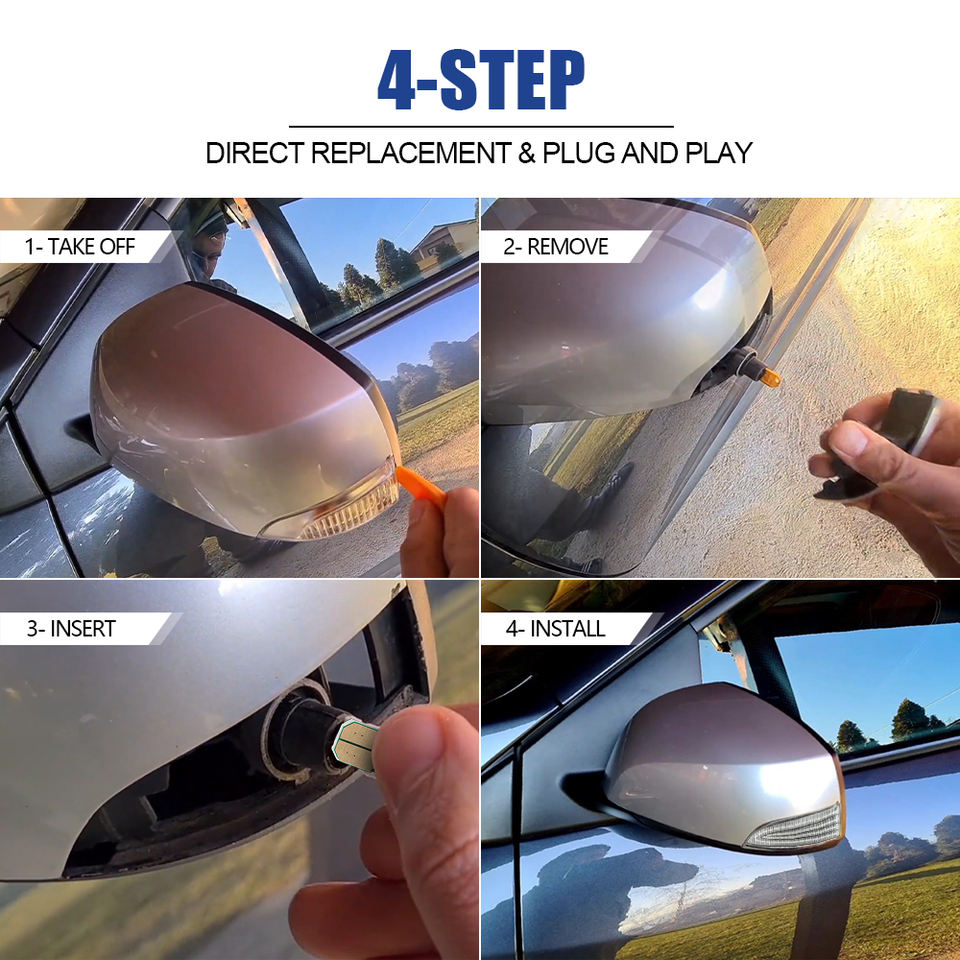 4-STEP

DIRECT REPLACEMENT & PLUG AND PLAY

1- TAKE OFF

2- REMOVE

3- INSERT

4- INSTALL