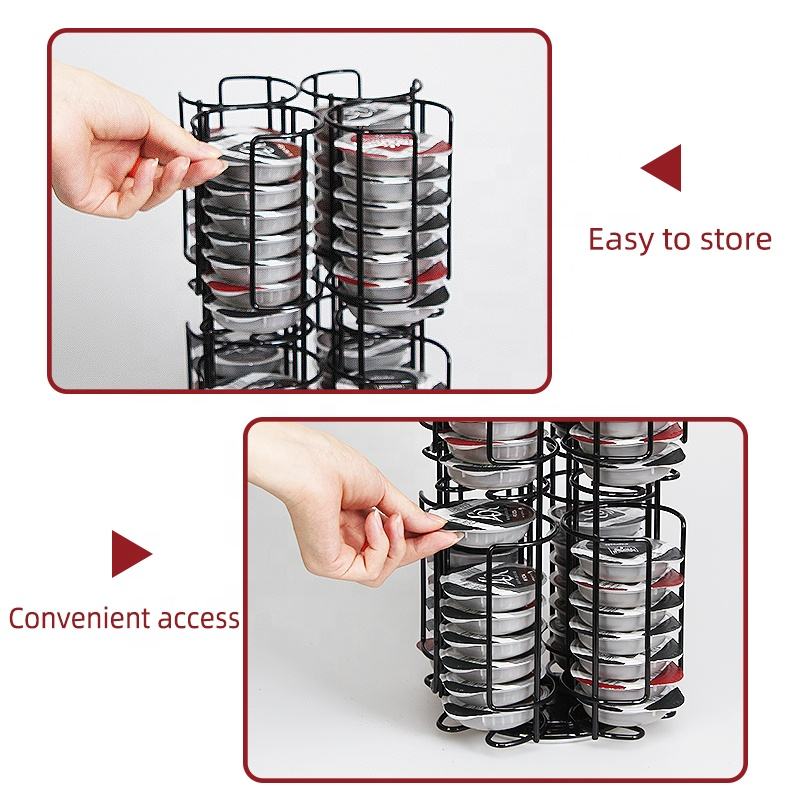 Easy to store

Convenient access