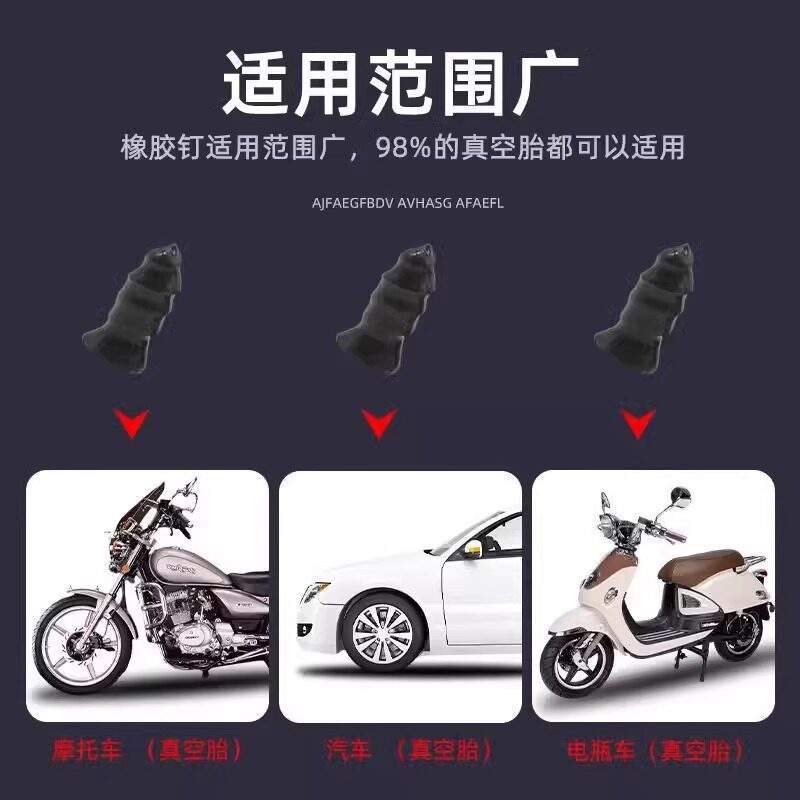 适用范围广

橡胶钉适用范围广，98%的真空胎都可以适用

AJFAEGFBDV AVHASG AFAEFL

摩托车 （真空胎）

汽车 （真空胎）

电瓶车（真空胎）