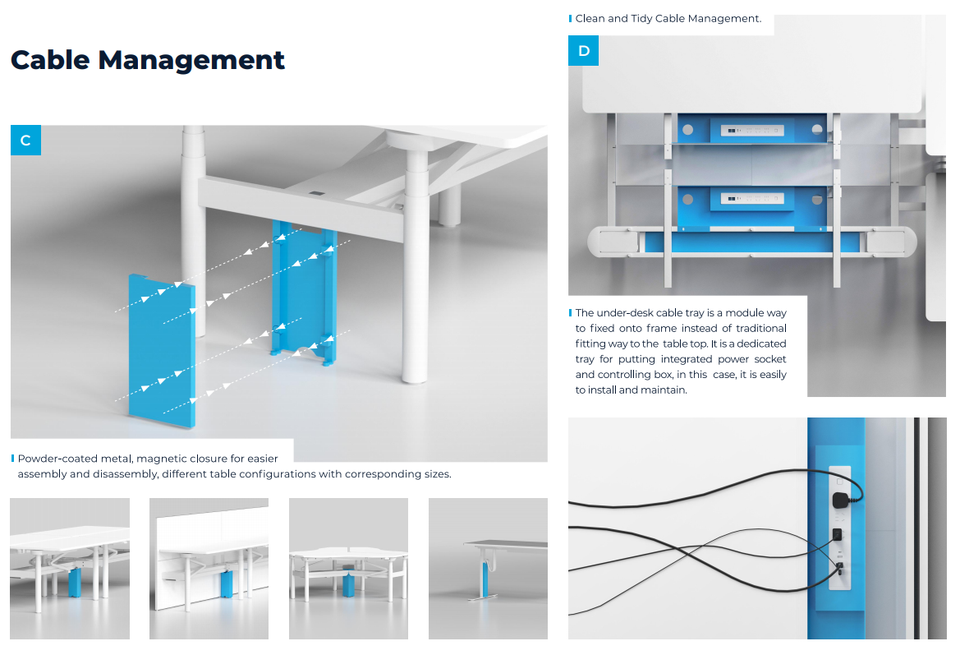 Cable Management

C

Powder-coated metal, magnetic closure for easier assembly and disassembly, different table configurations with corresponding sizes.

Clean and Tidy Cable Management.

D

The under-desk cable tray is a module way to fixed onto frame instead of traditional fitting way to the table top. It is a dedicated tray for putting integrated power socket and controlling box, in this case, it is easily to install and maintain.