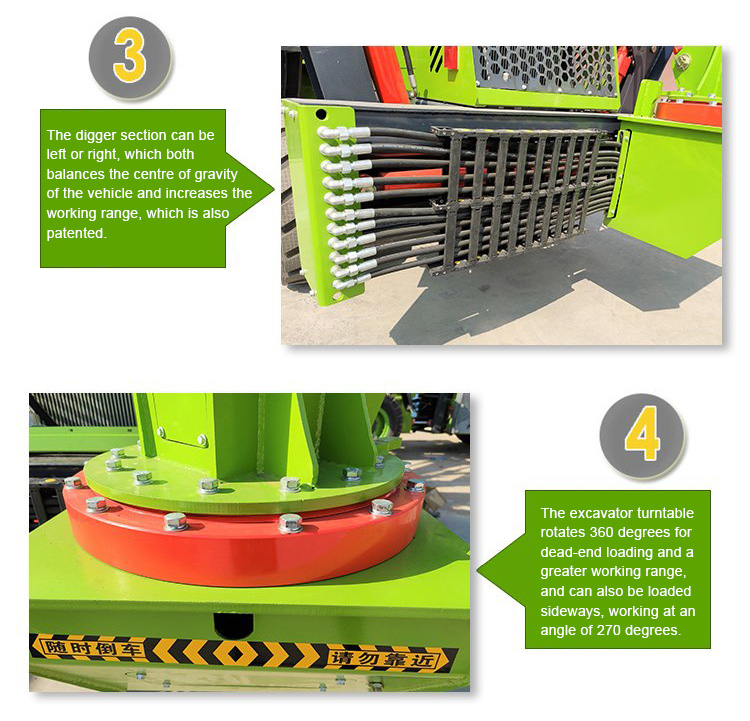 3

The digger section can be left or right, which both balances the centre of gravity of the vehicle and increases the working range, which is also patented.

4

The excavator turntable rotates 360 degrees for dead-end loading and a greater working range, and can also be loaded sideways, working at an angle of 270 degrees.

随时倒车

请勿靠近