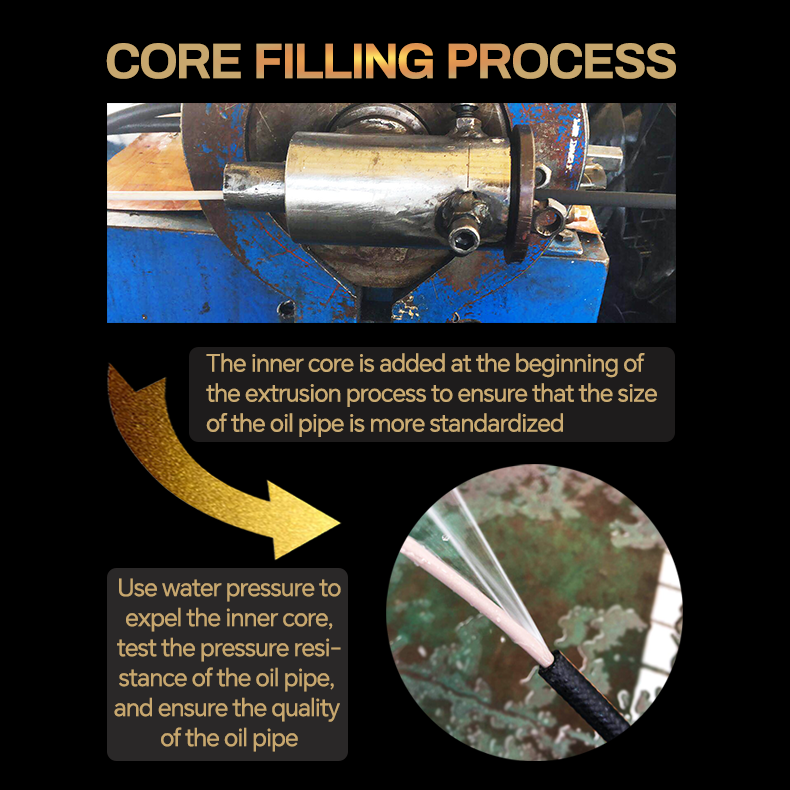 CORE FILLING PROCESS

The inner core is added at the beginning of the extrusion process to ensure that the size of the oil pipe is more standardized

Use water pressure to expel the inner core, test the pressure resistance of the oil pipe, and ensure the quality of the oil pipe