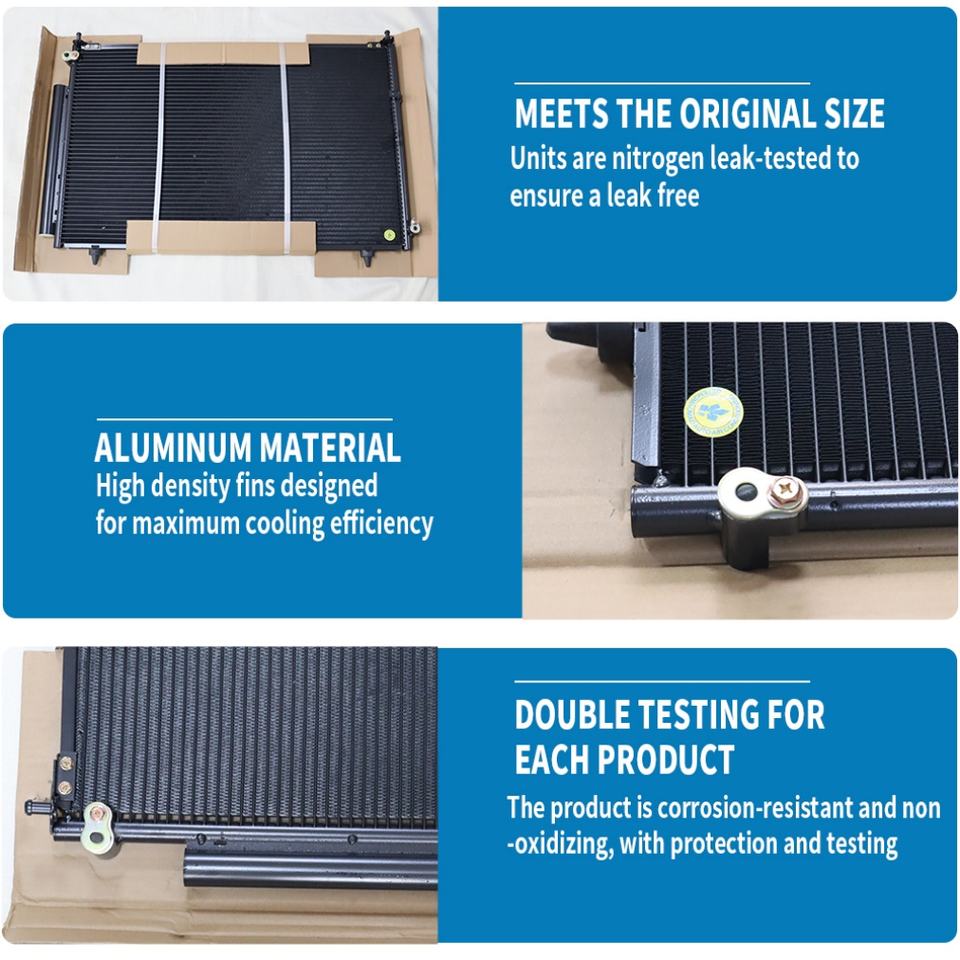 MEETS THE ORIGINAL SIZE
Units are nitrogen leak-tested to ensure a leak free

ALUMINUM MATERIAL
High density fins designed for maximum cooling efficiency

DOUBLE TESTING FOR EACH PRODUCT
The product is corrosion-resistant and non -oxidizing, with protection and testing