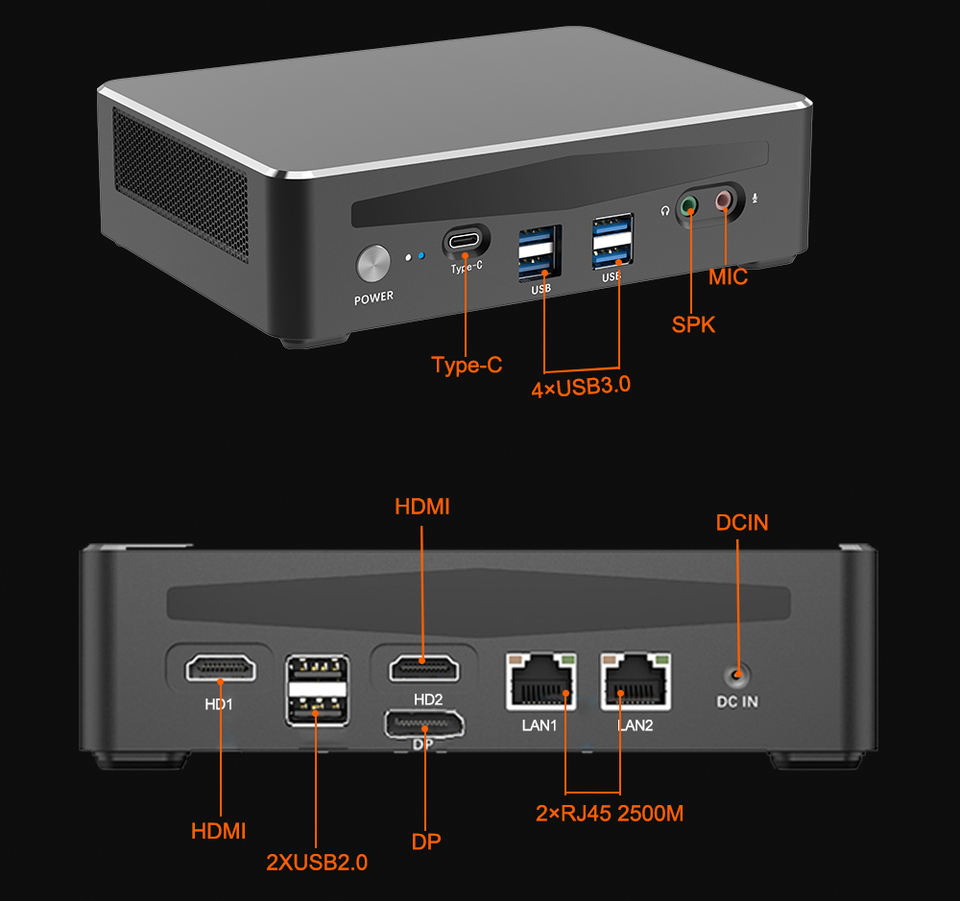 POWER
Type-C
USB
USB
MIC
SPK
Type-C
4×USB3.0

HDMI
DCIN
HD1
HD2
DP
LAN1
LAN2
DC IN
HDMI
2XUSB2.0
DP
2×RJ45 2500M