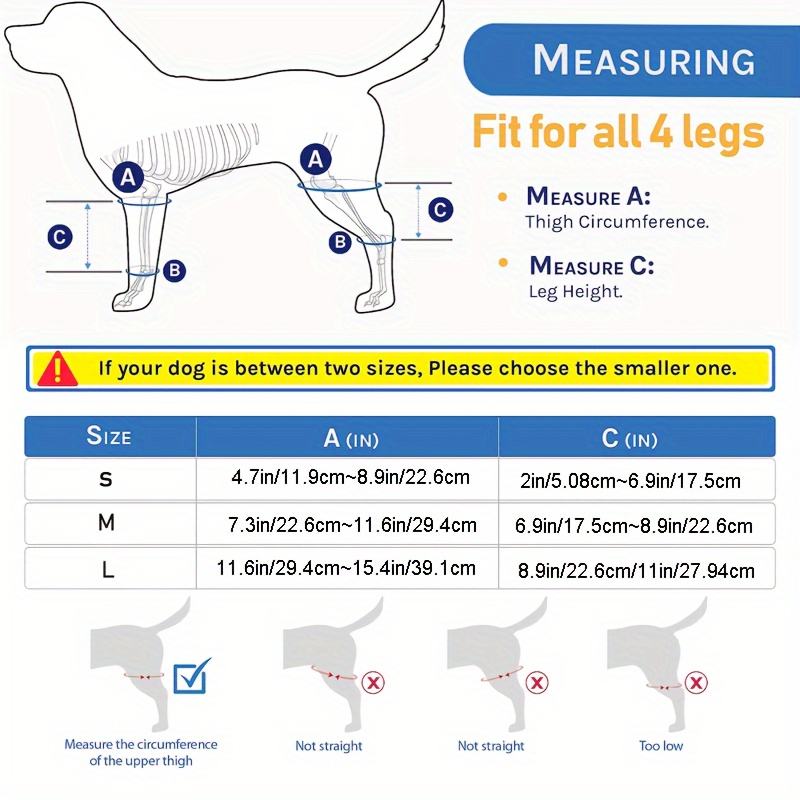 A

C

B

A

C

B

MEASURING

Fit for all 4 legs

MEASURE A:
Thigh Circumference.

MEASURE C:
Leg Height.

If your dog is between two sizes, Please choose the smaller one.

| SIZE | A (IN) | C (IN) |
|---|---|---|
| S | 4.7in/11.9cm~8.9in/22.6cm | 2in/5.08cm~6.9in/17.5cm |
| M | 7.3in/22.6cm~11.6in/29.4cm | 6.9in/17.5cm~8.9in/22.6cm |
| L | 11.6in/29.4cm~15.4in/39.1cm | 8.9in/22.6cm/11in/27.94cm |

Measure the circumference of the upper thigh

Not straight

Not straight

Too low