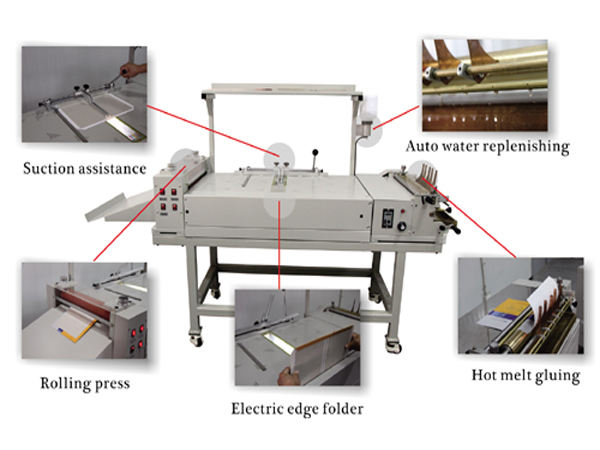 Suction assistance

Auto water replenishing

Rolling press

Electric edge folder

Hot melt gluing