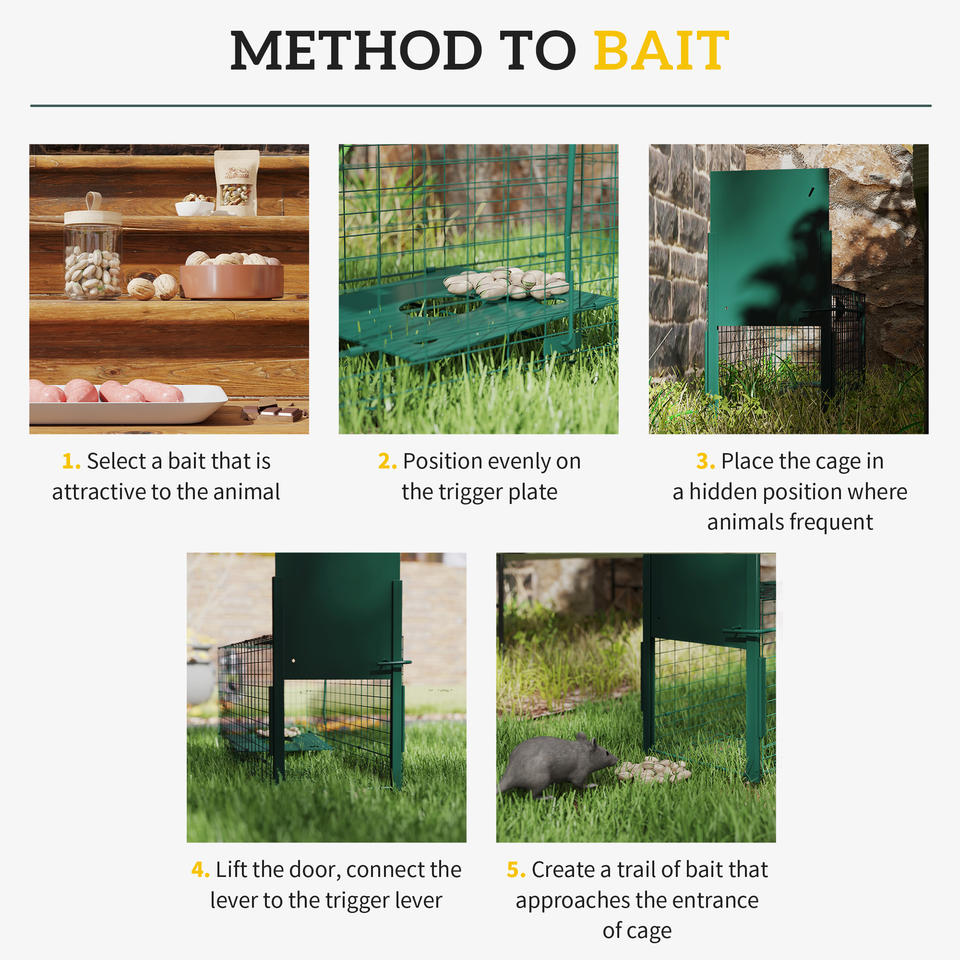 METHOD TO BAIT

1. Select a bait that is attractive to the animal

2. Position evenly on the trigger plate

3. Place the cage in a hidden position where animals frequent

4. Lift the door, connect the lever to the trigger lever

5. Create a trail of bait that approaches the entrance of cage