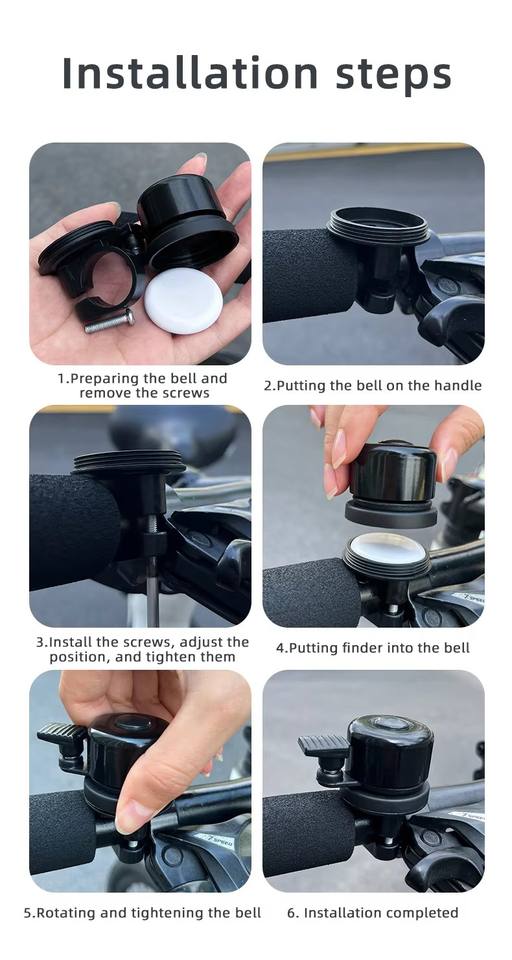 Installation steps

1.Preparing the bell and remove the screws

2.Putting the bell on the handle

3.Install the screws, adjust the position, and tighten them

4.Putting finder into the bell

5.Rotating and tightening the bell

6. Installation completed