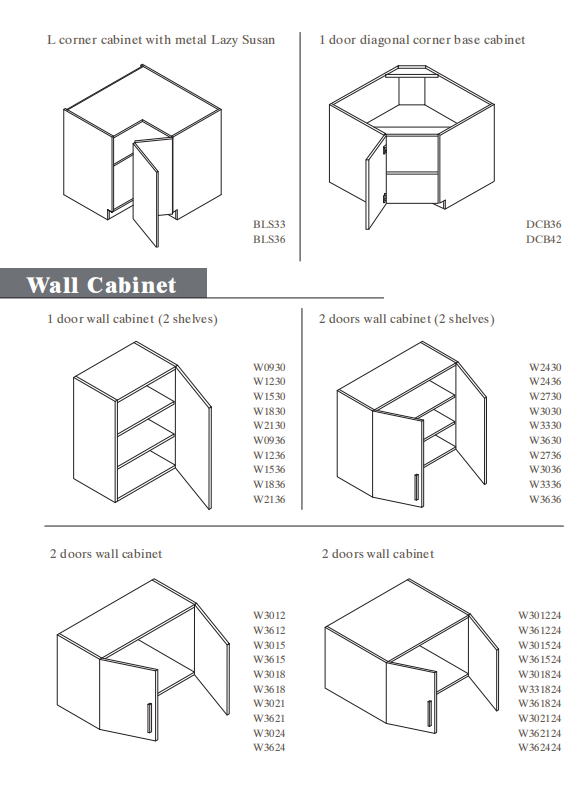 L corner cabinet with metal Lazy Susan

BLS33
BLS36

1 door diagonal corner base cabinet

DCB36
DCB42

Wall Cabinet

1 door wall cabinet (2 shelves)

W0930
W1230
W1530
W1830
W2130
W0936
W1236
W1536
W1836
W2136

2 doors wall cabinet (2 shelves)

W2430
W2436
W2730
W3030
W3330
W3630
W2736
W3036
W3336
W3636

2 doors wall cabinet

W3012
W3612
W3015
W3615
W3018
W3618
W3021
W3621
W3024
W3624

2 doors wall cabinet

W301224
W361224
W301524
W361524
W301824
W331824
W361824
W302124
W362124
W362424