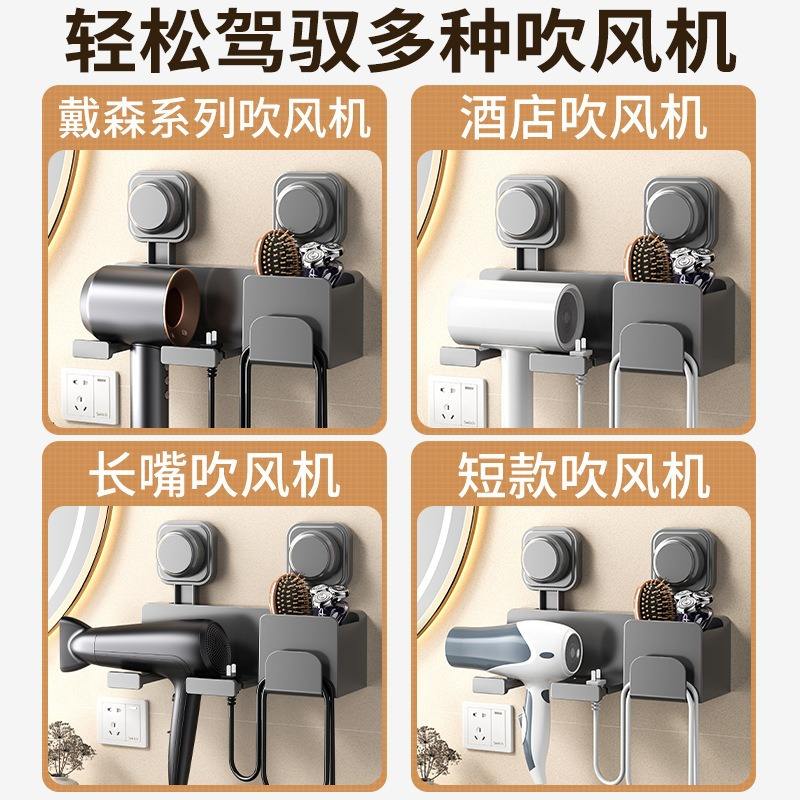 轻松驾驭多种吹风机

戴森系列吹风机

酒店吹风机

长嘴吹风机

短款吹风机