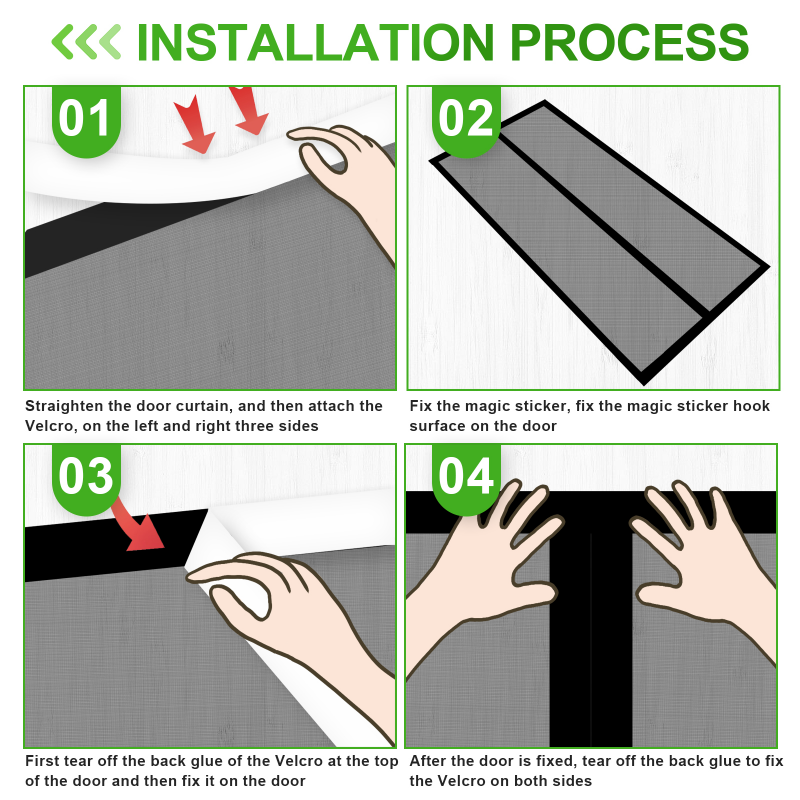 INSTALLATION PROCESS

01

Straighten the door curtain, and then attach the Velcro, on the left and right three sides

02

Fix the magic sticker, fix the magic sticker hook surface on the door

03

First tear off the back glue of the Velcro at the top of the door and then fix it on the door

04

After the door is fixed, tear off the back glue to fix the Velcro on both sides