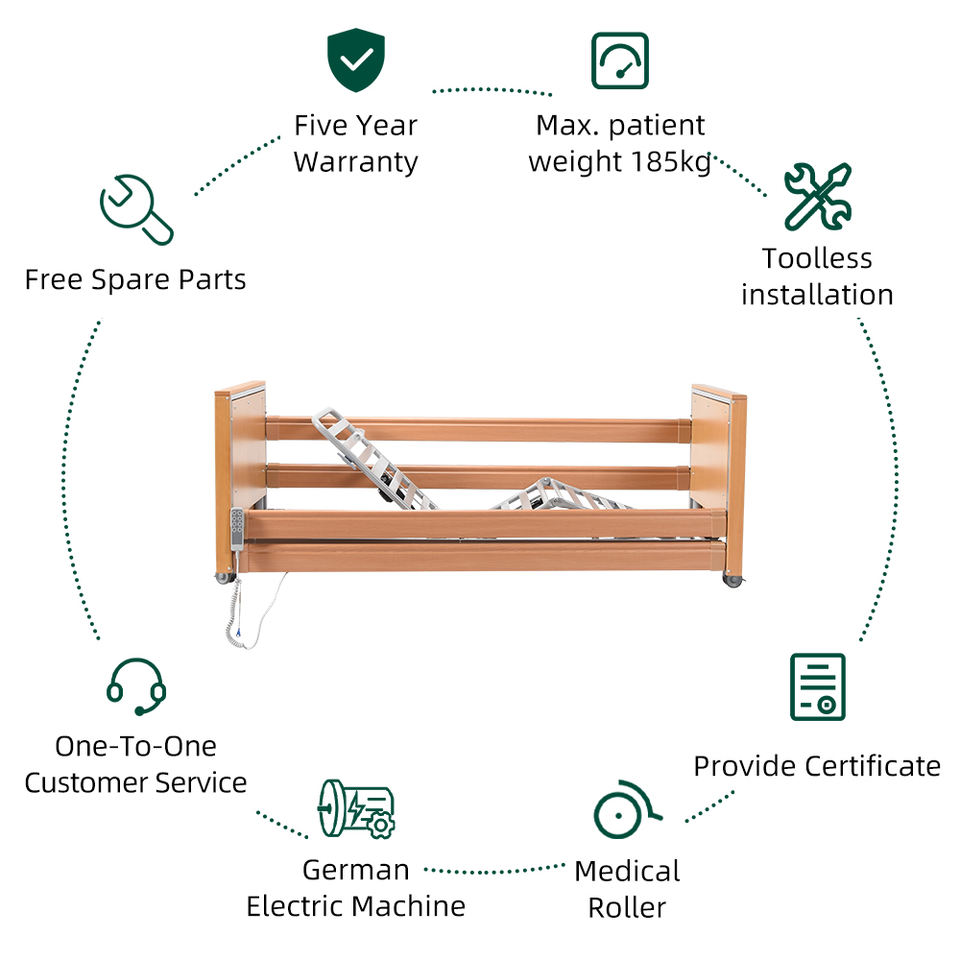 Five Year Warranty

Max. patient weight 185kg

Free Spare Parts

Toolless installation

One-To-One Customer Service

Provide Certificate

German Electric Machine

Medical Roller