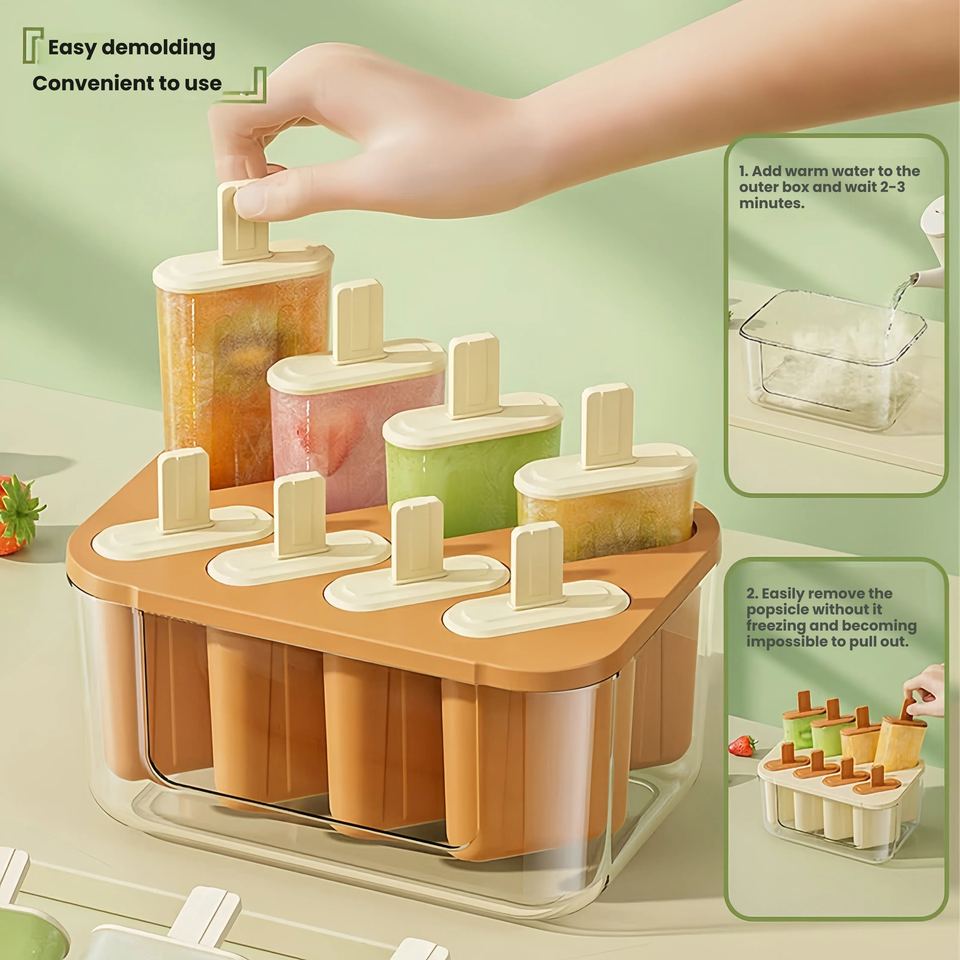 Easy demolding
Convenient to use

1. Add warm water to the outer box and wait 2-3 minutes.

2. Easily remove the popsicle without it freezing and becoming impossible to pull out.