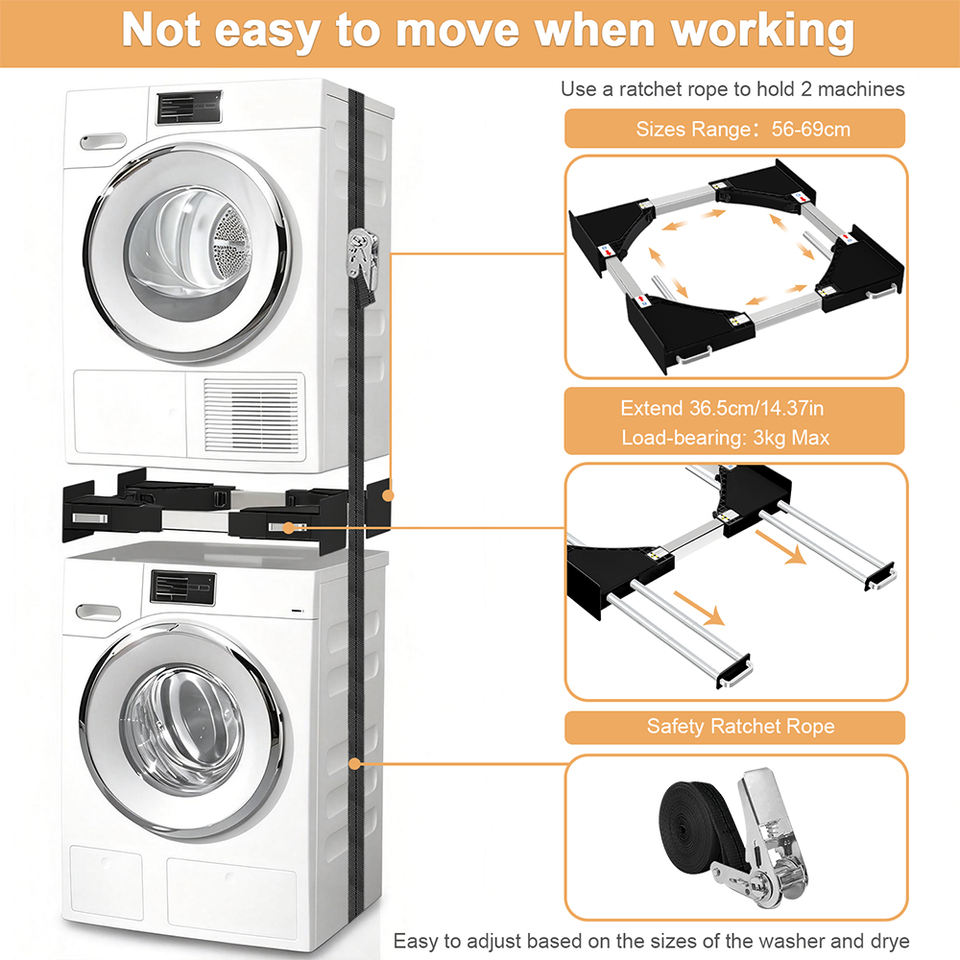 Not easy to move when working

Use a ratchet rope to hold 2 machines

Sizes Range：56-69cm

Extend 36.5cm/14.37in
Load-bearing: 3kg Max

Safety Ratchet Rope

Easy to adjust based on the sizes of the washer and drye