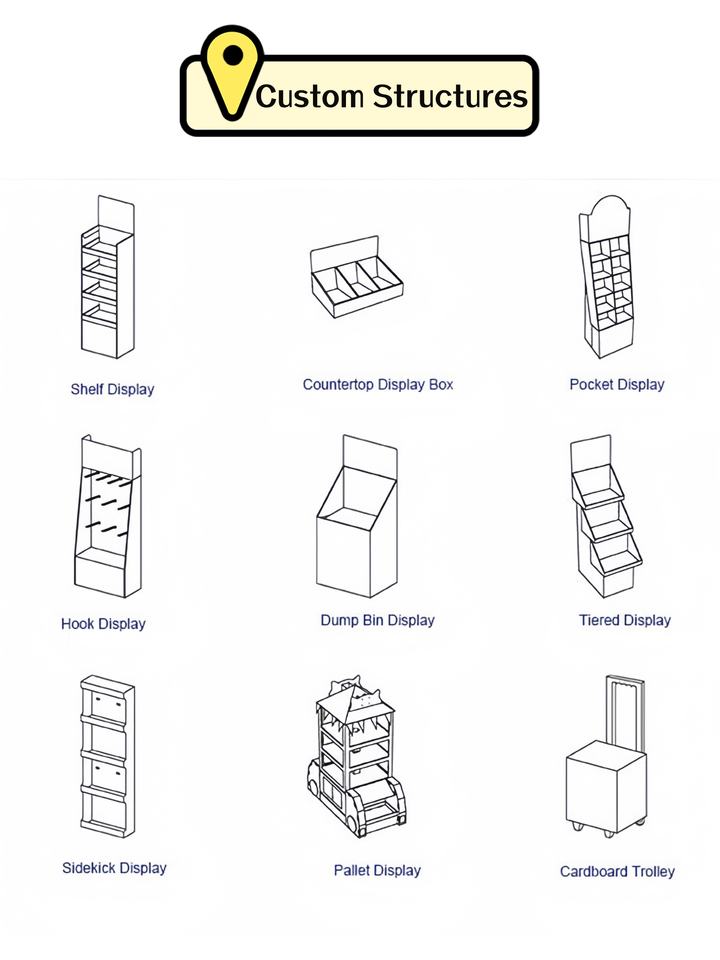 Custom Structures

Shelf Display

Countertop Display Box

Pocket Display

Hook Display

Dump Bin Display

Tiered Display

Sidekick Display

Pallet Display

Cardboard Trolley