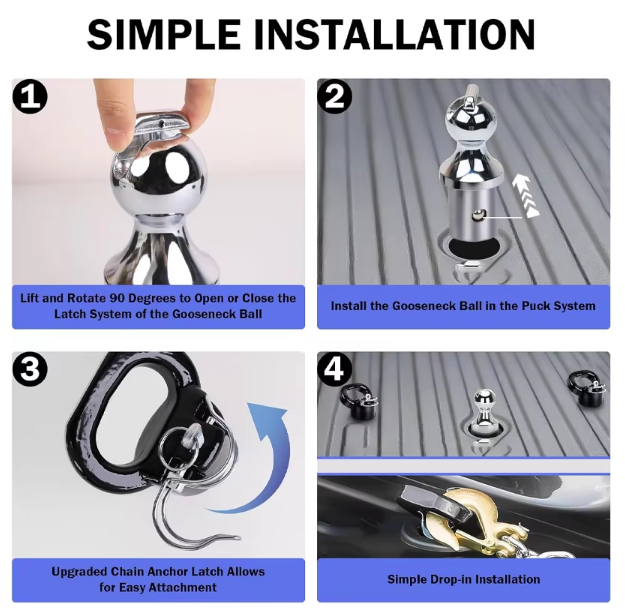 SIMPLE INSTALLATION

1

Lift and Rotate 90 Degrees to Open or Close the Latch System of the Gooseneck Ball

2

Install the Gooseneck Ball in the Puck System

3

Upgraded Chain Anchor Latch Allows for Easy Attachment

4

Simple Drop-in Installation