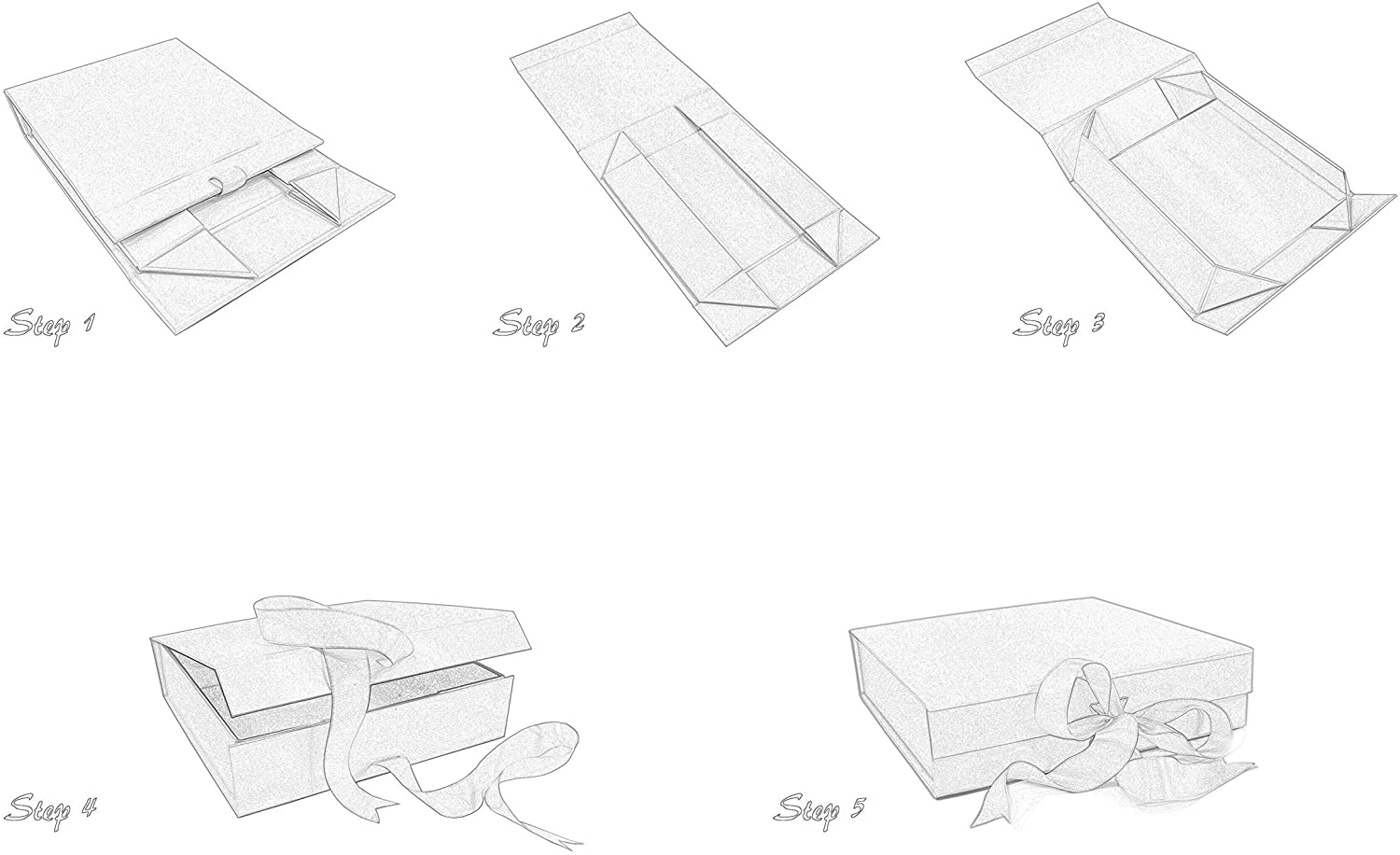 Step 1

Step 2

Step 3

Step 4

Step 5