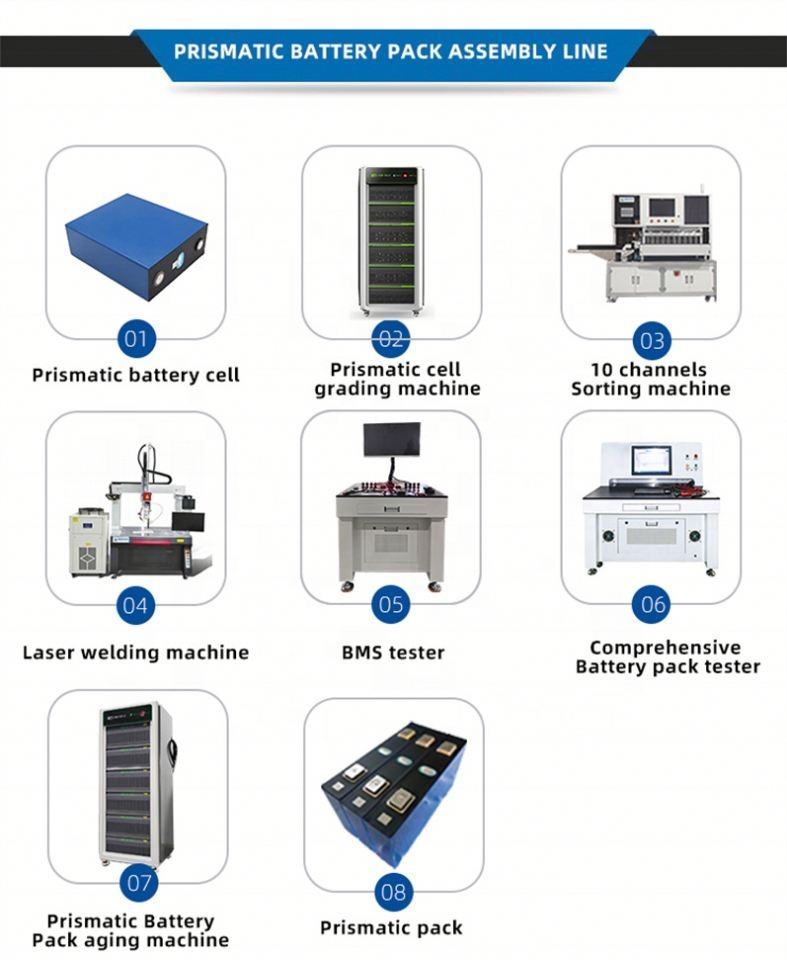 PRISMATIC BATTERY PACK ASSEMBLY LINE

01
Prismatic battery cell

02
Prismatic cell grading machine

03
10 channels Sorting machine

04
Laser welding machine

05
BMS tester

06
Comprehensive Battery pack tester

07
Prismatic Battery Pack aging machine

08
Prismatic pack