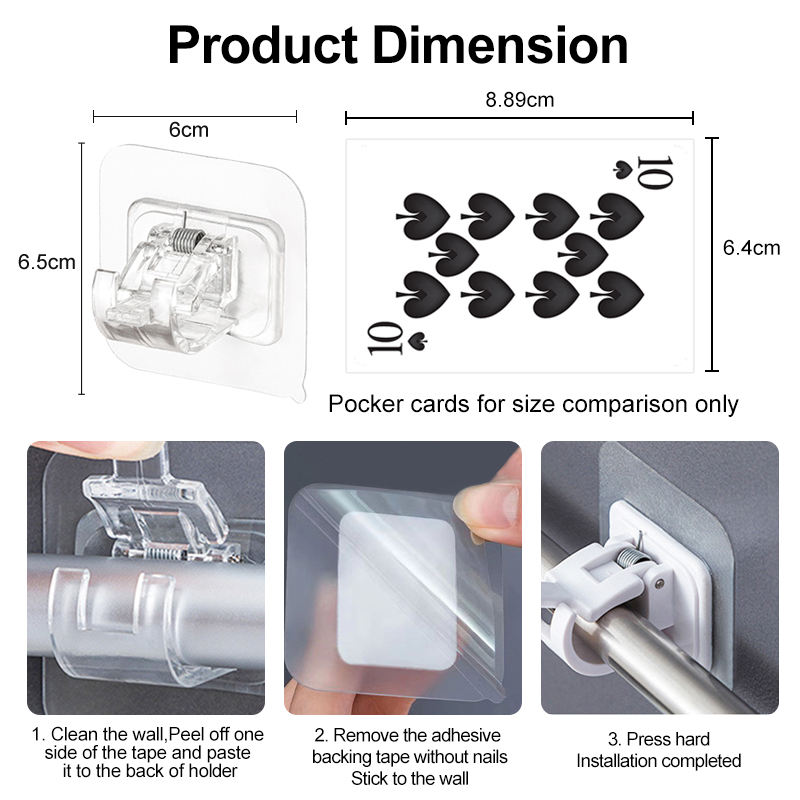 Product Dimension

6cm

6.5cm

8.89cm

10

10

6.4cm

Pocker cards for size comparison only

1. Clean the wall,Peel off one side of the tape and paste it to the back of holder

2. Remove the adhesive backing tape without nails Stick to the wall

3. Press hard Installation completed