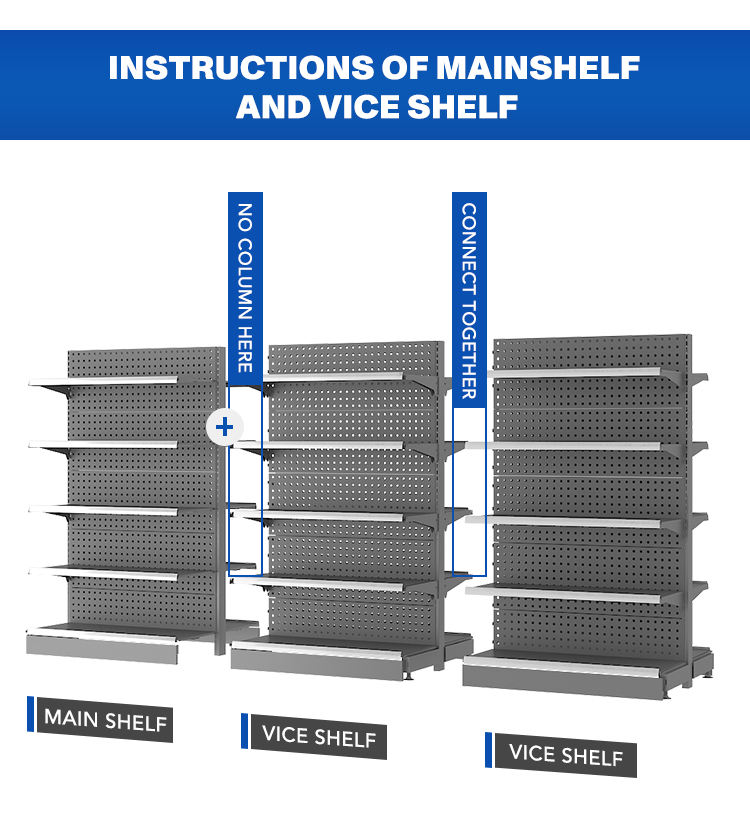 INSTRUCTIONS OF MAINSHELF AND VICE SHELF

NO COLUMN HERE

CONNECT TOGETHER

+

MAIN SHELF

VICE SHELF

VICE SHELF