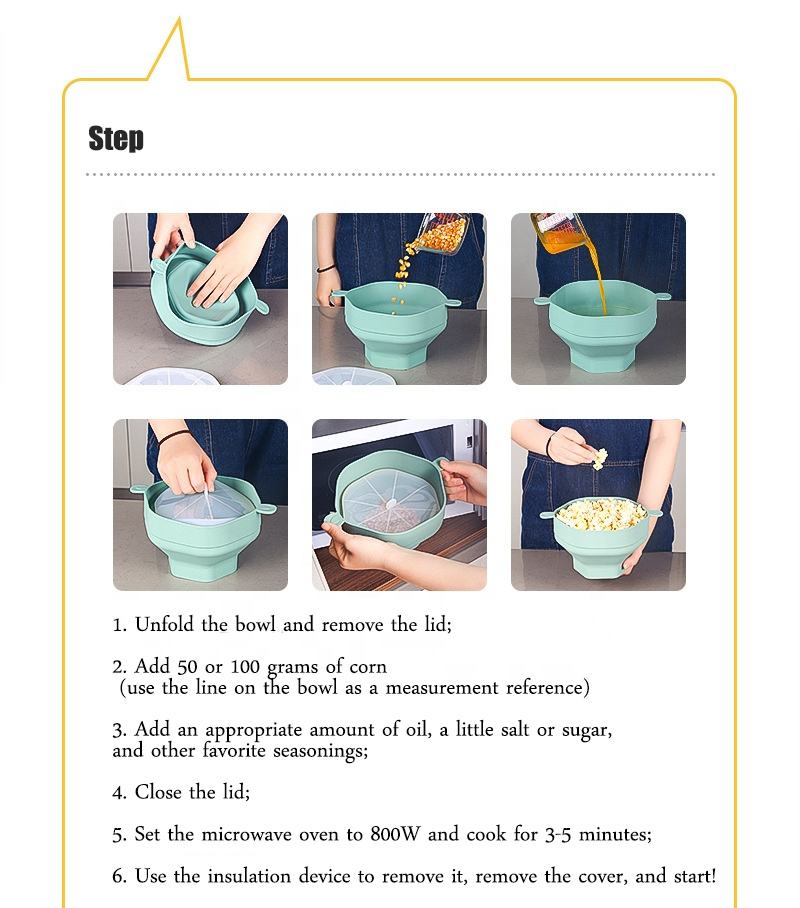 Step

1. Unfold the bowl and remove the lid;

2. Add 50 or 100 grams of corn
(use the line on the bowl as a measurement reference)

3. Add an appropriate amount of oil, a little salt or sugar, and other favorite seasonings;

4. Close the lid;

5. Set the microwave oven to 800W and cook for 3-5 minutes;

6. Use the insulation device to remove it, remove the cover, and start!