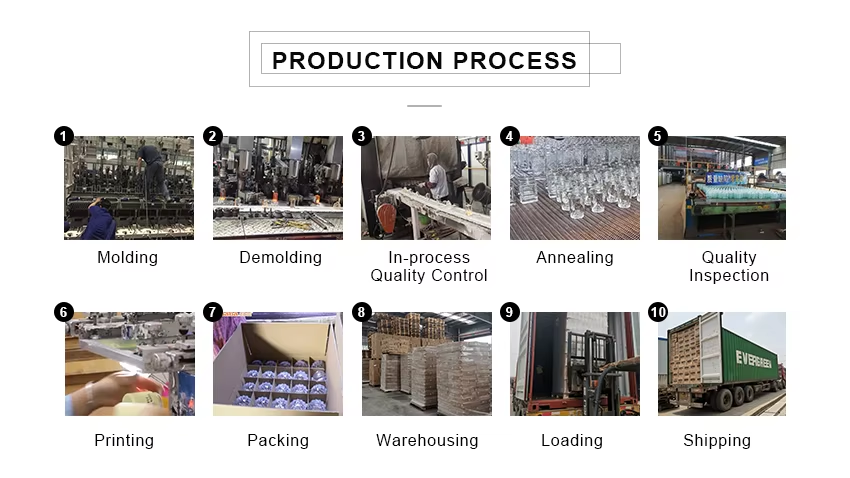 PRODUCTION PROCESS

1
Molding

2
Demolding

3
In-process Quality Control

4
Annealing

5
Quality Inspection

6
Printing

7
Packing

8
Warehousing

9
Loading

10
EVERGREEN
Shipping