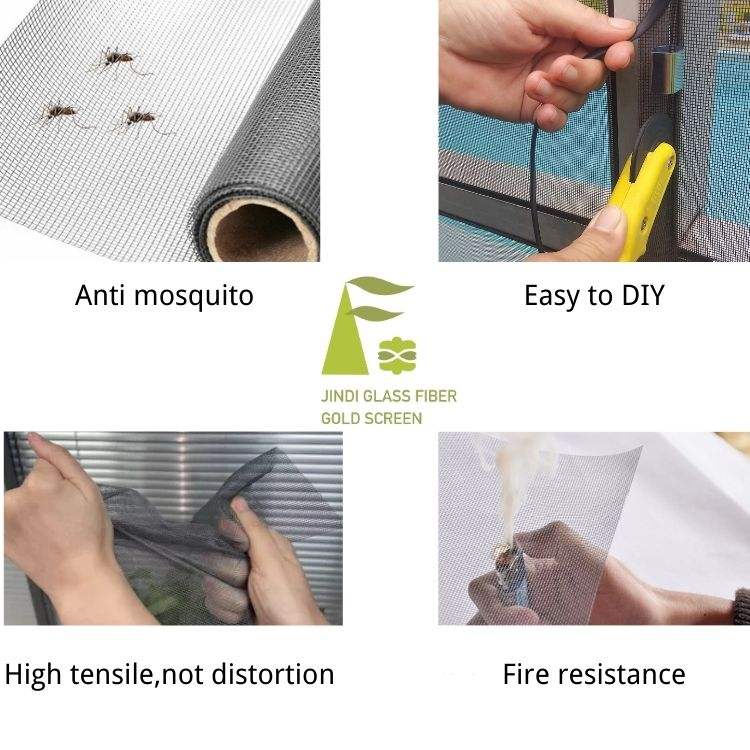 Anti mosquito

Easy to DIY

JINDI GLASS FIBER
GOLD SCREEN

High tensile,not distortion

Fire resistance