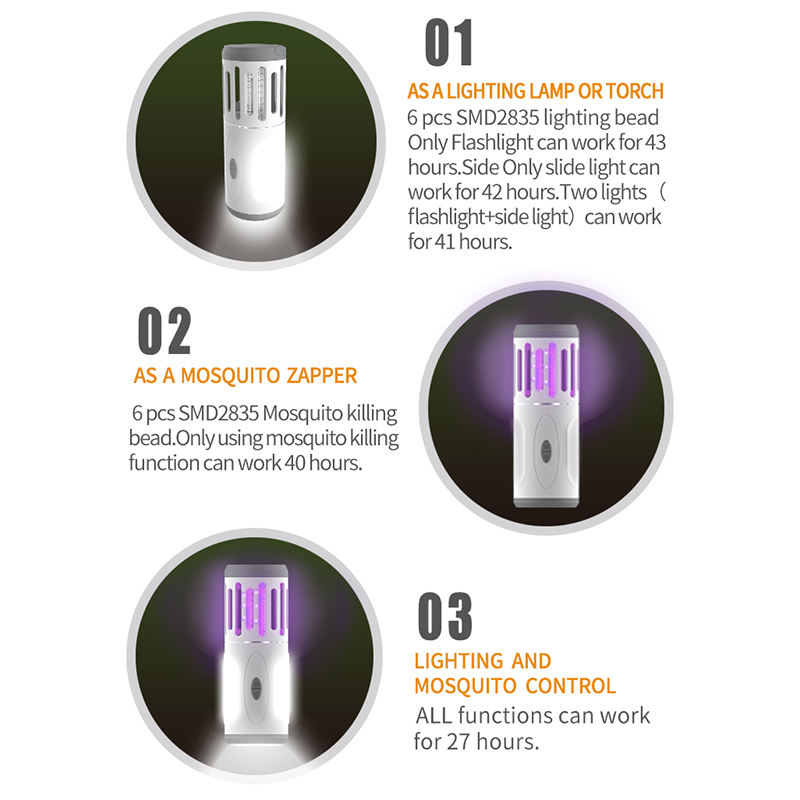 01

AS A LIGHTING LAMP OR TORCH

6 pcs SMD2835 lighting bead Only Flashlight can work for 43 hours.Side Only slide light can work for 42 hours.Two lights（flashlight+side light）can work for 41 hours.

02

AS A MOSQUITO ZAPPER

6 pcs SMD2835 Mosquito killing bead.Only using mosquito killing function can work 40 hours.

03

LIGHTING AND MOSQUITO CONTROL

ALL functions can work for 27 hours.