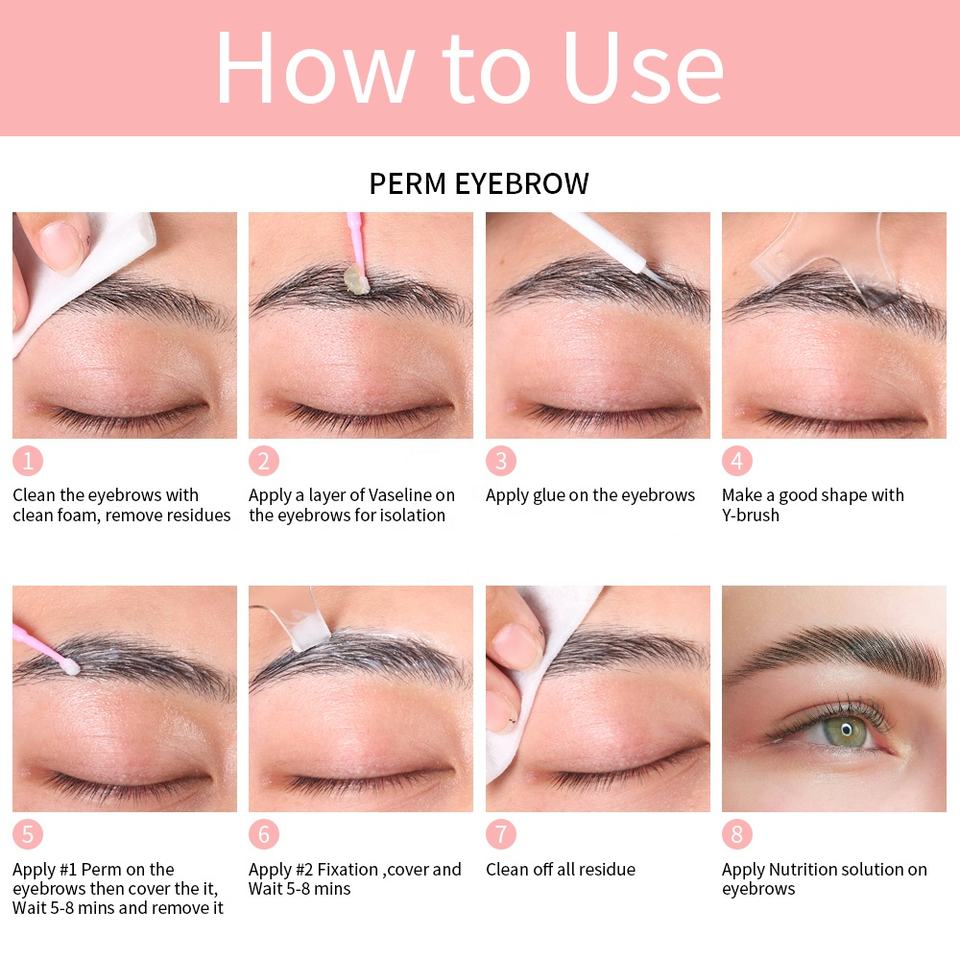 How to Use

PERM EYEBROW

1
Clean the eyebrows with clean foam, remove residues

2
Apply a layer of Vaseline on the eyebrows for isolation

3
Apply glue on the eyebrows

4
Make a good shape with Y-brush

5
Apply #1 Perm on the eyebrows then cover the it, Wait 5-8 mins and remove it

6
Apply #2 Fixation ,cover and Wait 5-8 mins

7
Clean off all residue

8
Apply Nutrition solution on eyebrows