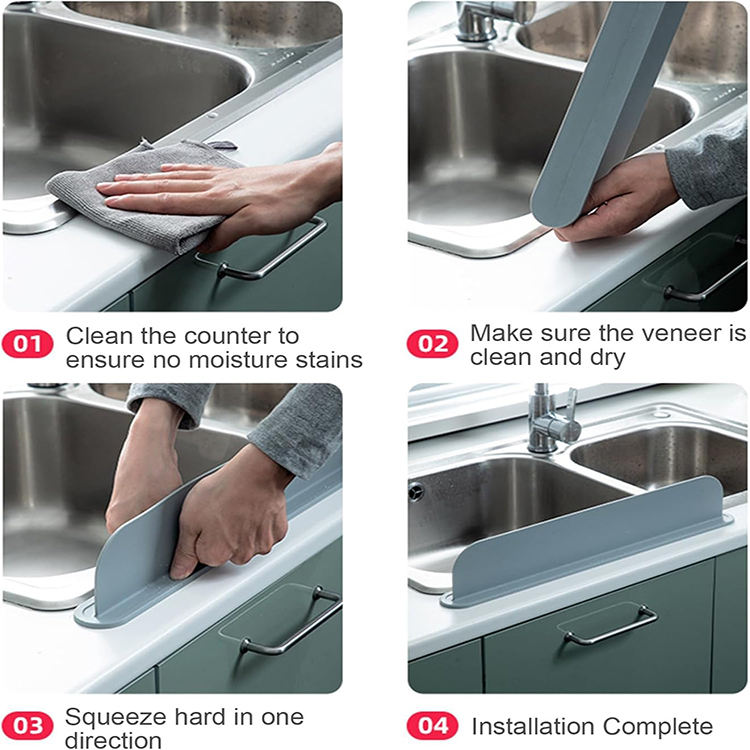 01 Clean the counter to ensure no moisture stains

02 Make sure the veneer is clean and dry

03 Squeeze hard in one direction

04 Installation Complete