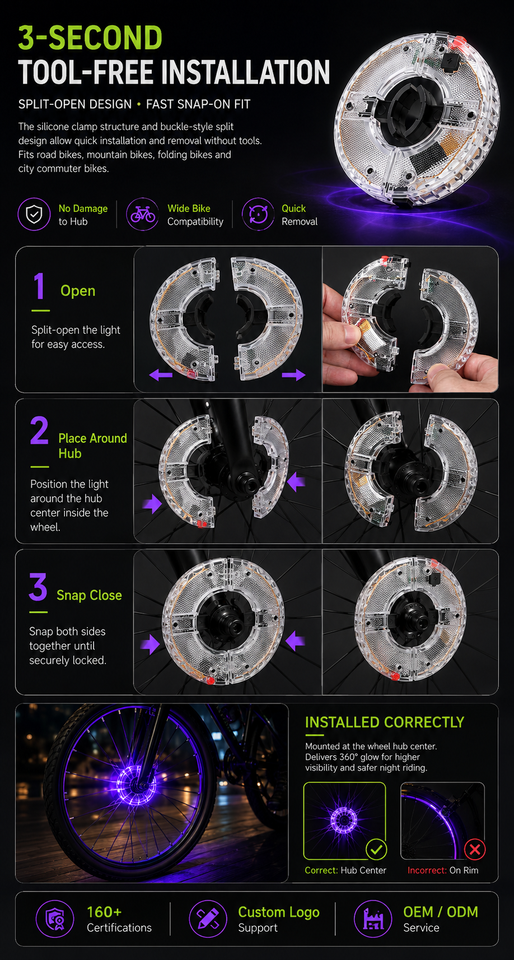 3-SECOND
TOOL-FREE INSTALLATION

SPLIT-OPEN DESIGN • FAST SNAP-ON FIT

The silicone clamp structure and buckle-style split design allow quick installation and removal without tools. Fits road bikes, mountain bikes, folding bikes and city commuter bikes.

No Damage to Hub

Wide Bike Compatibility

Quick Removal

1 Open

Split-open the light for easy access.

2 Place Around Hub

Position the light around the hub center inside the wheel.

3 Snap Close

Snap both sides together until securely locked.

INSTALLED CORRECTLY

Mounted at the wheel hub center. Delivers 360° glow for higher visibility and safer night riding.

Correct: Hub Center

Incorrect: On Rim

160+ Certifications

Custom Logo Support

OEM / ODM Service