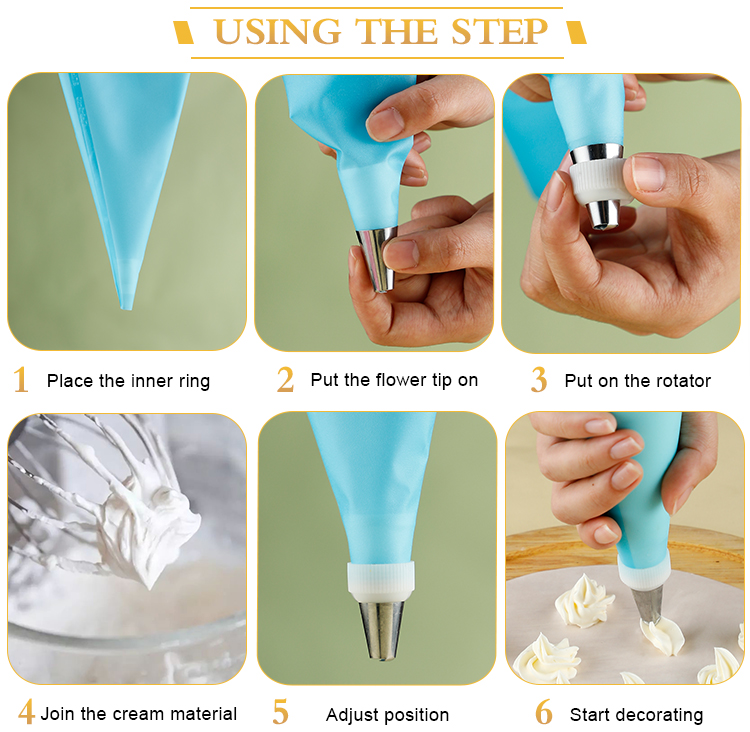 USING THE STEP

1 Place the inner ring

2 Put the flower tip on

3 Put on the rotator

4 Join the cream material

5 Adjust position

6 Start decorating