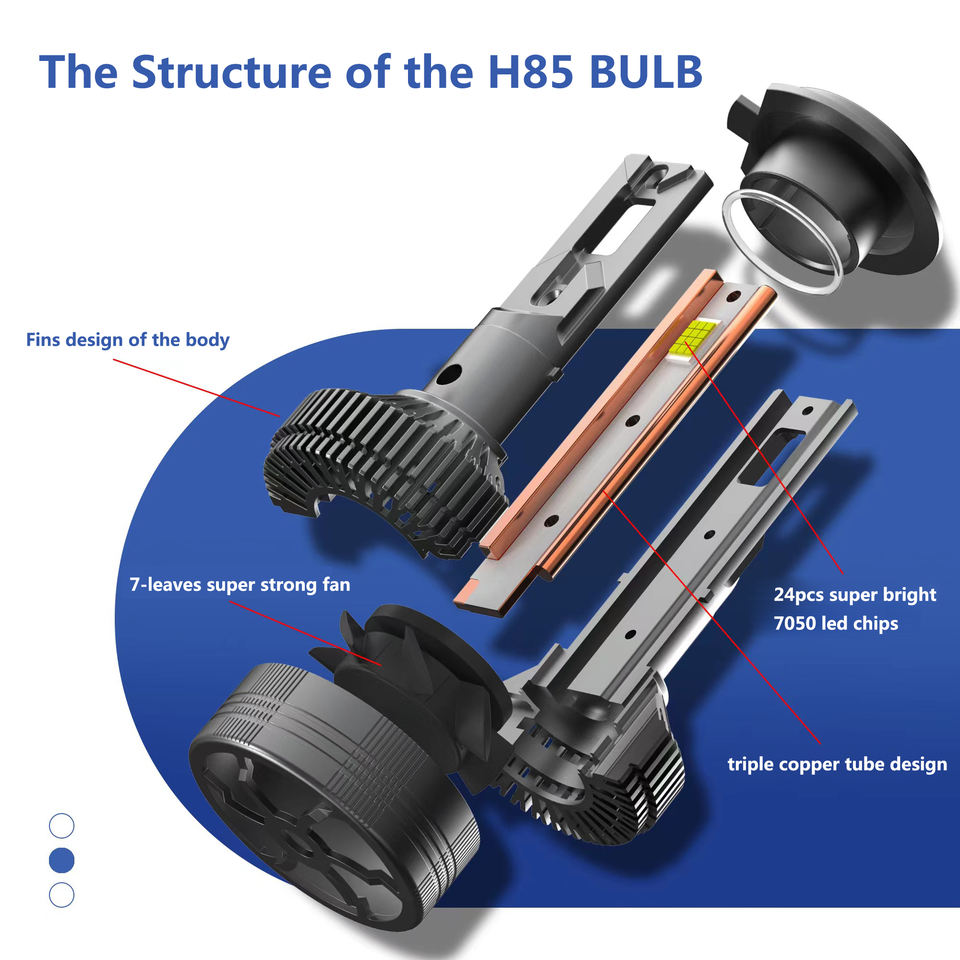 The Structure of the H85 BULB

Fins design of the body

7-leaves super strong fan

24pcs super bright 7050 led chips

triple copper tube design