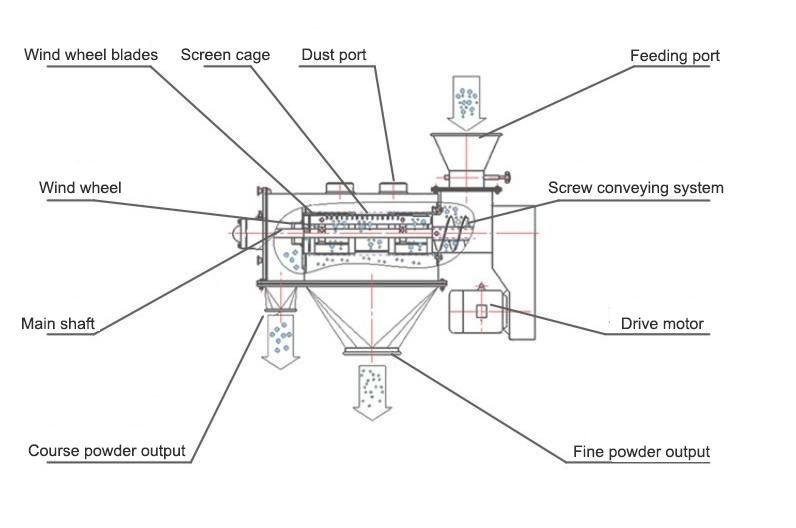 Wind wheel blades
Screen cage
Dust port
Feeding port
Wind wheel
Screw conveying system
Main shaft
Drive motor
Course powder output
Fine powder output