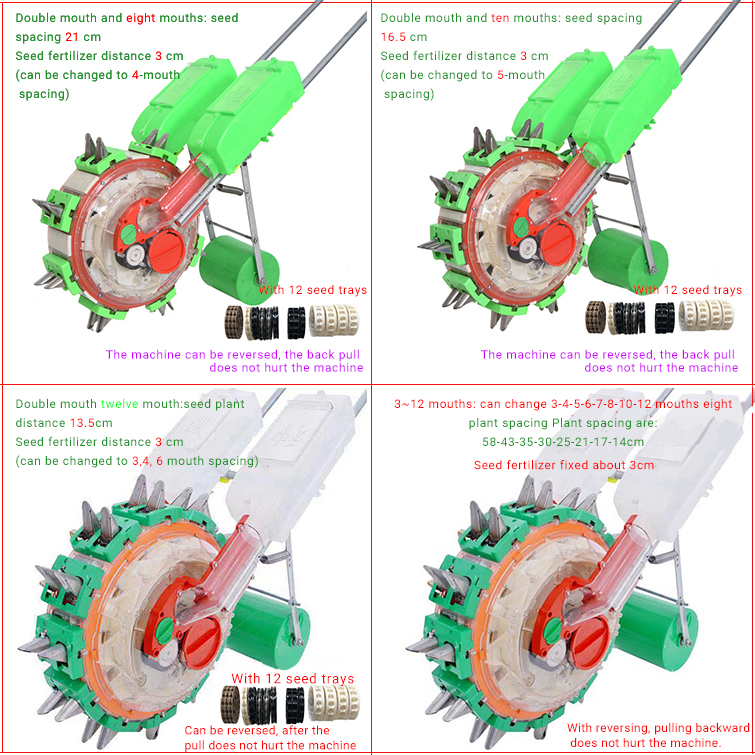 Double mouth and eight mouths: seed spacing 21 cm
Seed fertilizer distance 3 cm
(can be changed to 4-mouth spacing)

With 12 seed trays

The machine can be reversed, the back pull does not hurt the machine

Double mouth and ten mouths: seed spacing 16.5 cm
Seed fertilizer distance 3 cm
(can be changed to 5-mouth spacing)

With 12 seed trays

The machine can be reversed, the back pull does not hurt the machine

Double mouth twelve mouth:seed plant distance 13.5cm
Seed fertilizer distance 3 cm
(can be changed to 3,4, 6 mouth spacing)

With 12 seed trays

Can be reversed, after the pull does not hurt the machine

3~12 mouths: can change 3-4-5-6-7-8-10-12 mouths eight plant spacing Plant spacing are:
58-43-35-30-25-21-17-14cm
Seed fertilizer fixed about 3cm

With reversing, pulling backward does not hurt the machine.