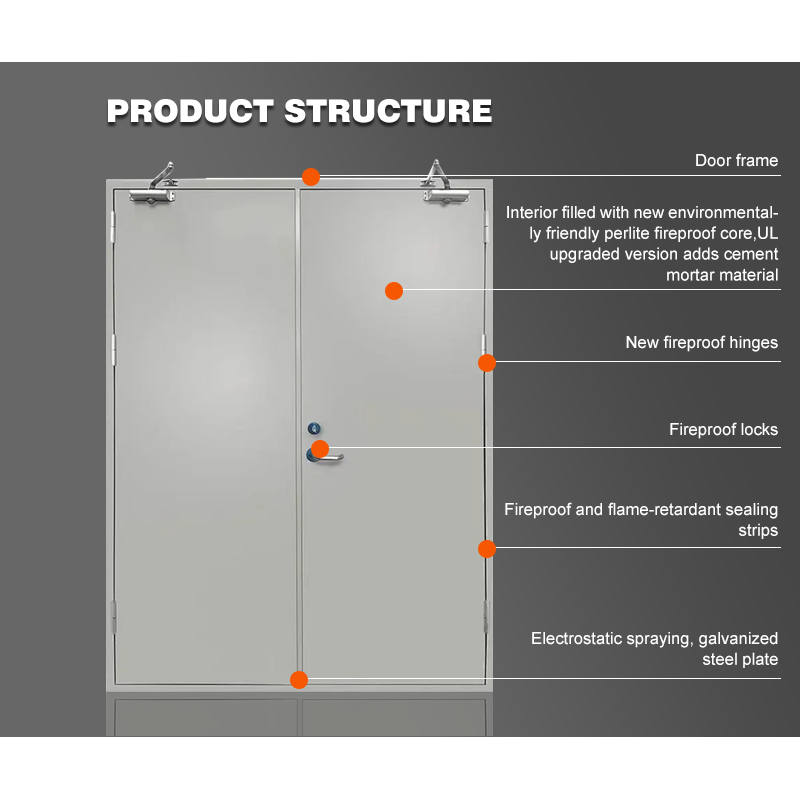 PRODUCT STRUCTURE

Door frame

Interior filled with new environmentally friendly perlite fireproof core,UL upgraded version adds cement mortar material

New fireproof hinges

Fireproof locks

Fireproof and flame-retardant sealing strips

Electrostatic spraying, galvanized steel plate