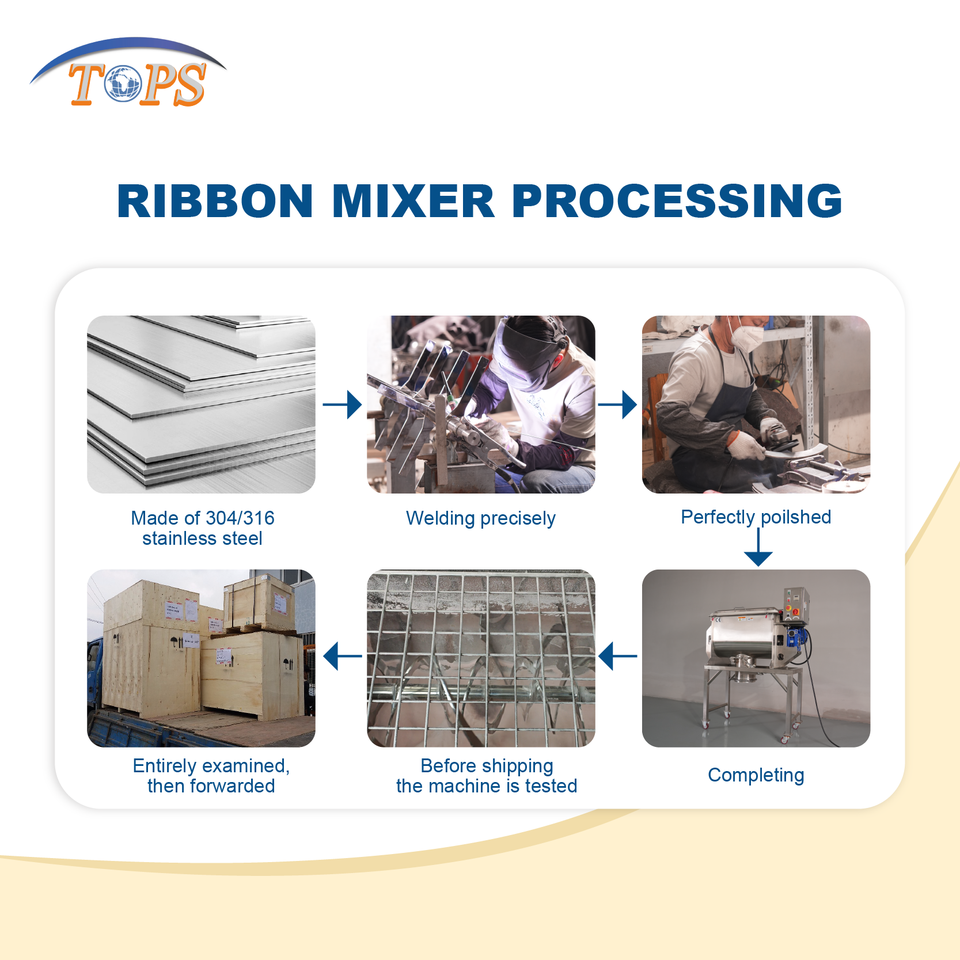 TOPS

RIBBON MIXER PROCESSING

Made of 304/316 stainless steel

Welding precisely

Perfectly poilshed

Completing

Before shipping the machine is tested

Entirely examined, then forwarded