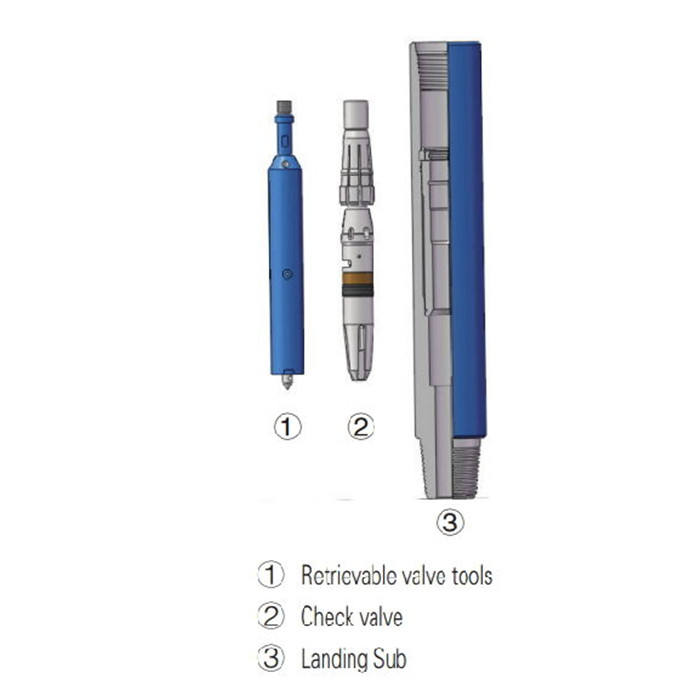 ① ② ③

① Retrievable valve tools
② Check valve
③ Landing Sub