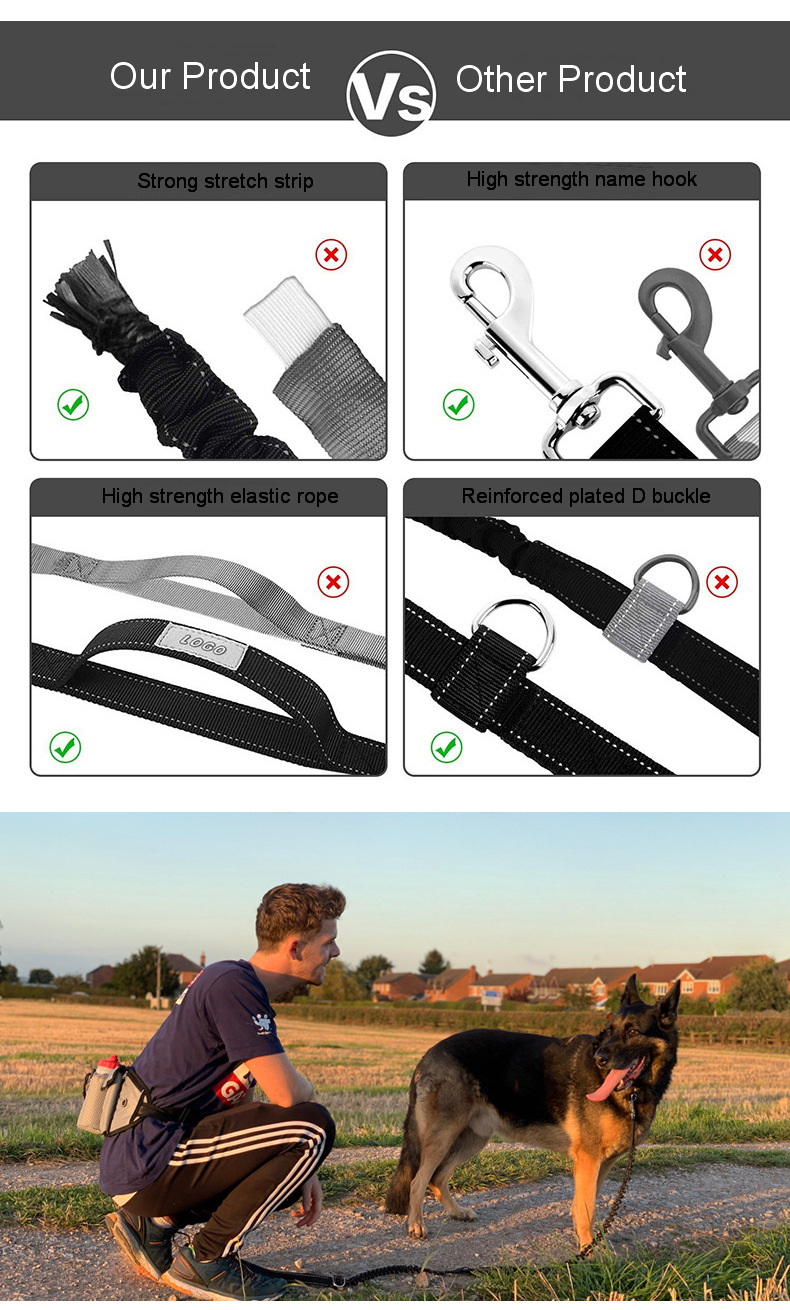 Our Product Vs Other Product

Strong stretch strip

High strength name hook

High strength elastic rope

LOGO

Reinforced plated D buckle