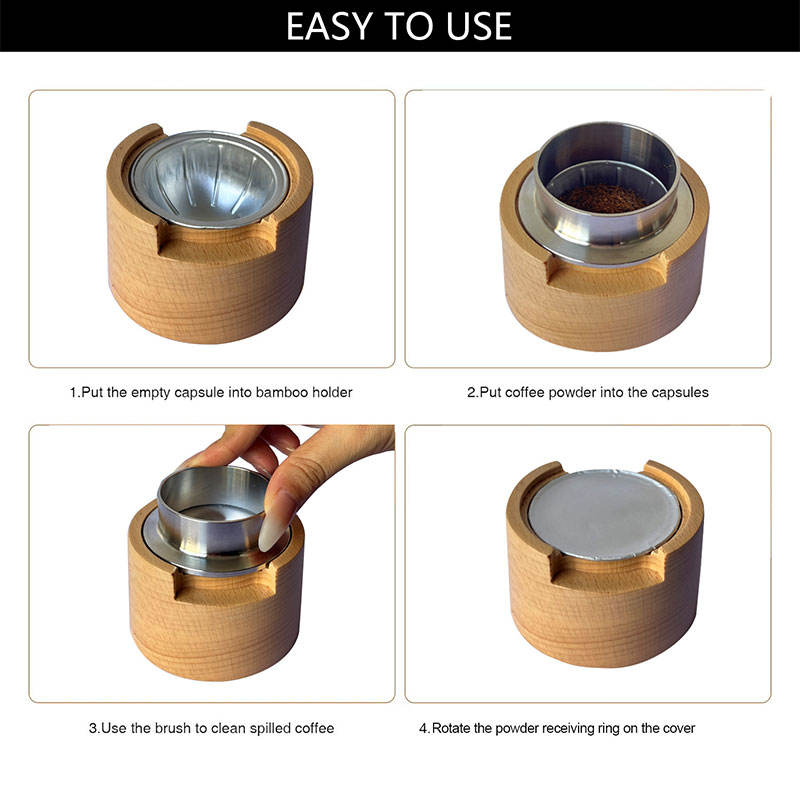 EASY TO USE

1.Put the empty capsule into bamboo holder

2.Put coffee powder into the capsules

3.Use the brush to clean spilled coffee

4.Rotate the powder receiving ring on the cover