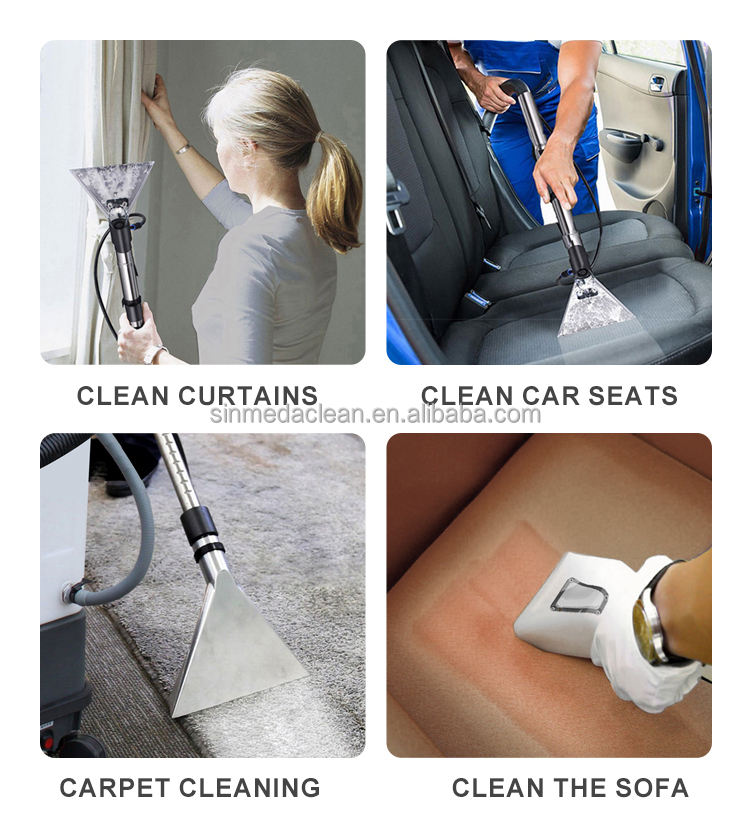 CLEAN CURTAINS

CLEAN CAR SEATS

sinmedaclean.en.alibaba.com

CARPET CLEANING

CLEAN THE SOFA