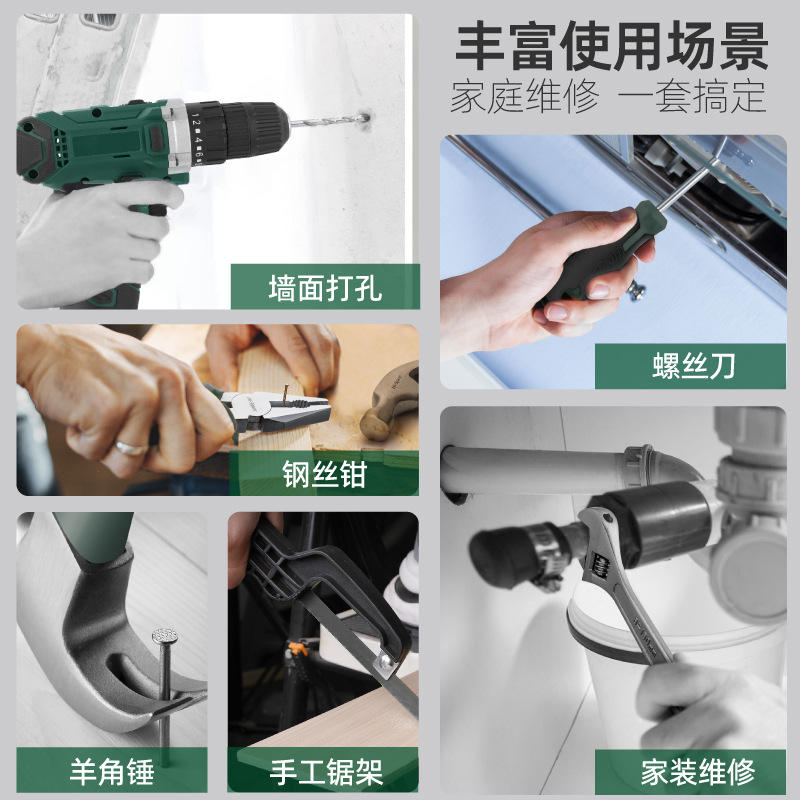 丰富使用场景
家庭维修 一套搞定

墙面打孔

螺丝刀

钢丝钳

羊角锤

手工锯架

家装维修