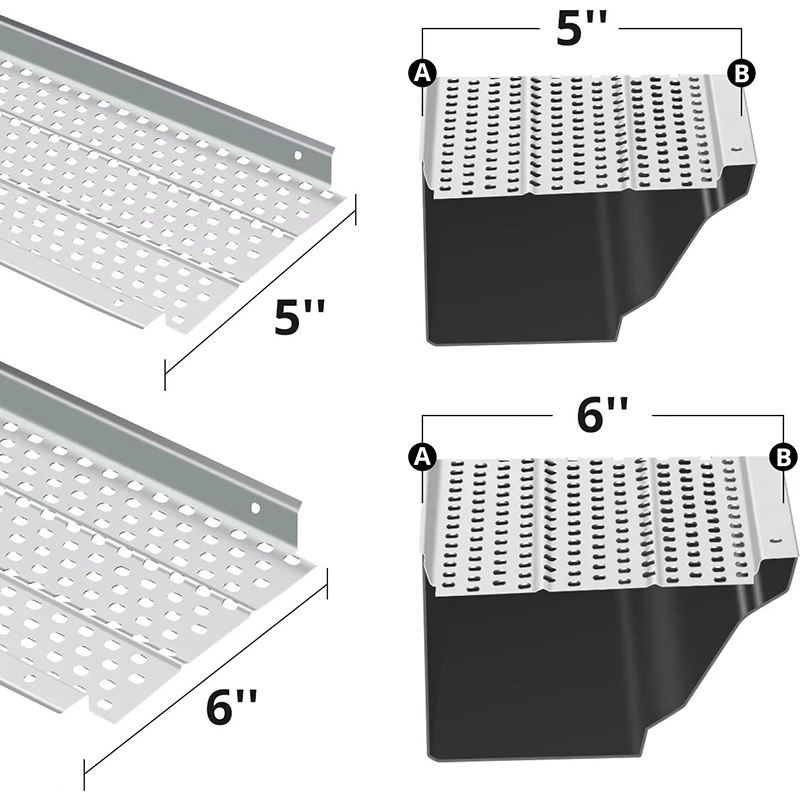 5''

5''
A
B

6''

6''
A
B