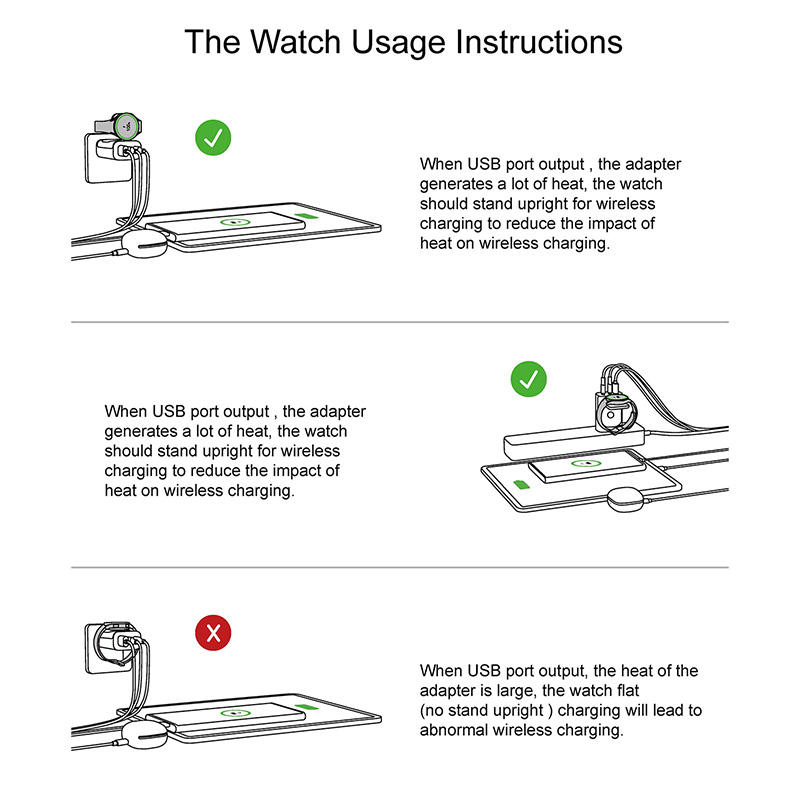 The Watch Usage Instructions

When USB port output , the adapter generates a lot of heat, the watch should stand upright for wireless charging to reduce the impact of heat on wireless charging.

When USB port output , the adapter generates a lot of heat, the watch should stand upright for wireless charging to reduce the impact of heat on wireless charging.

When USB port output, the heat of the adapter is large, the watch flat (no stand upright ) charging will lead to abnormal wireless charging.