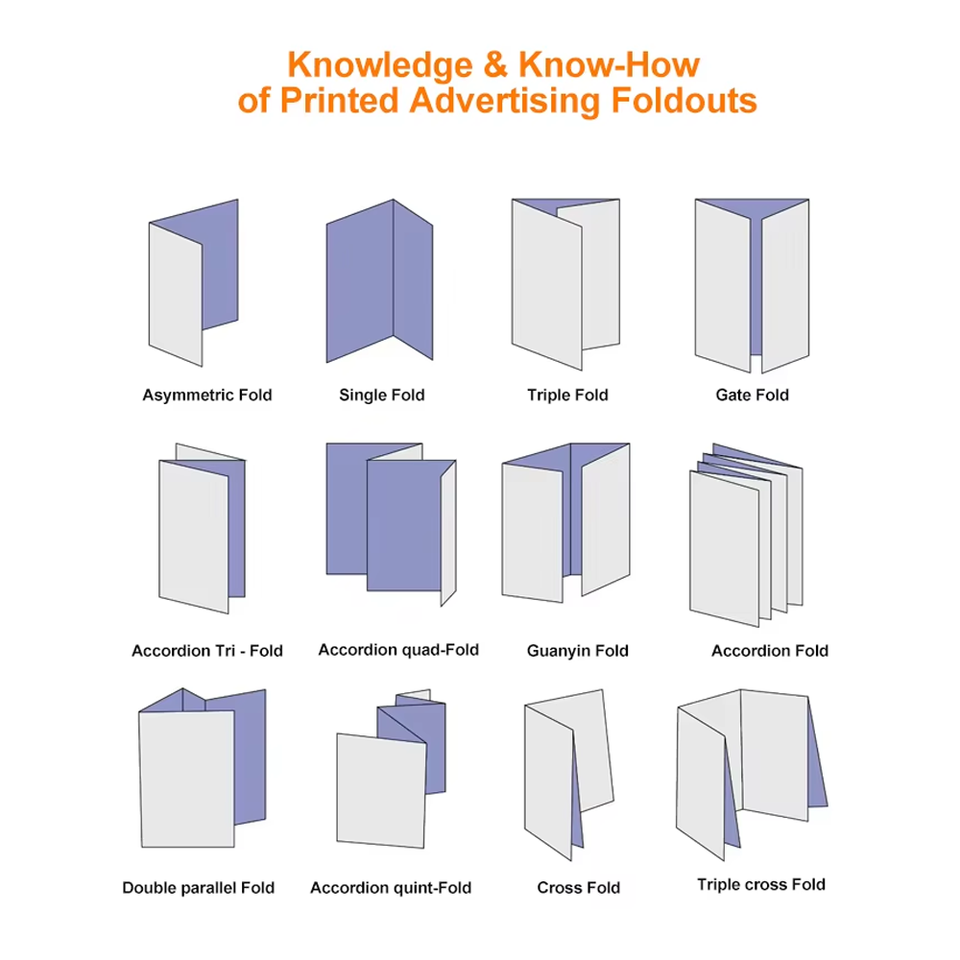 Knowledge & Know-How
of Printed Advertising Foldouts

Asymmetric Fold

Single Fold

Triple Fold

Gate Fold

Accordion Tri - Fold

Accordion quad-Fold

Guanyin Fold

Accordion Fold

Double parallel Fold

Accordion quint-Fold

Cross Fold

Triple cross Fold