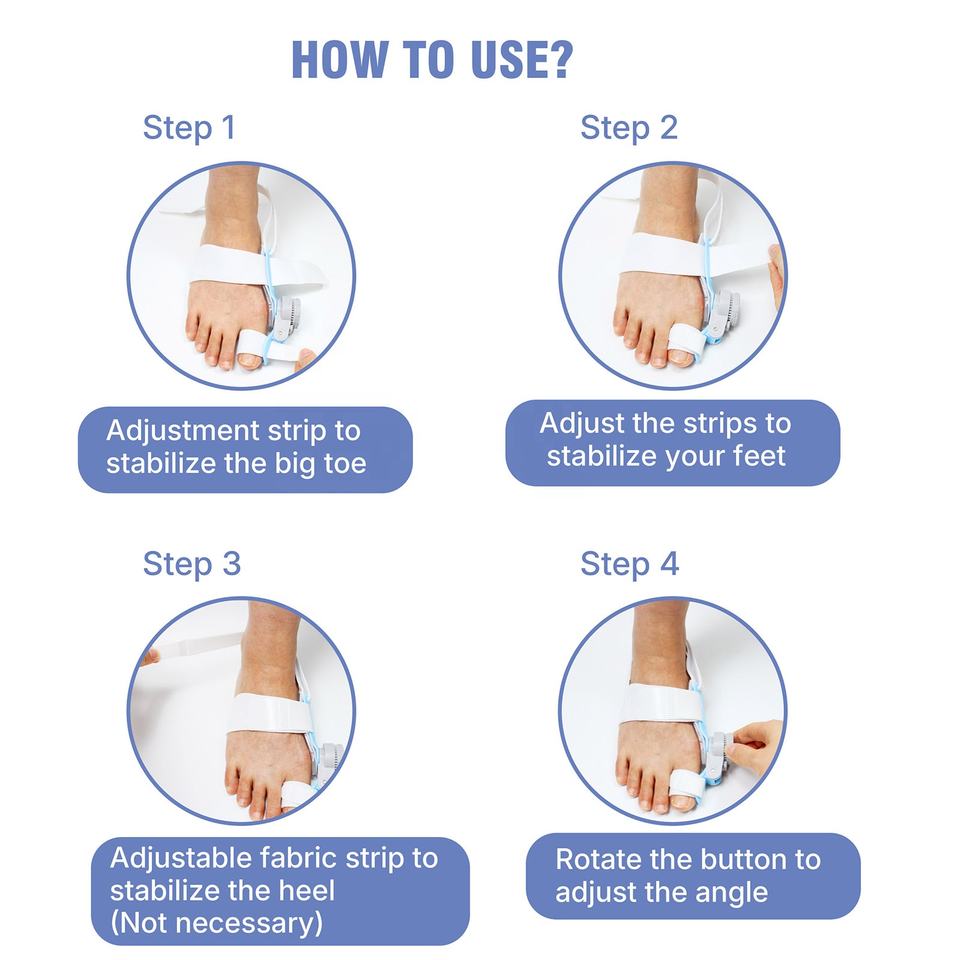 HOW TO USE?

Step 1

Adjustment strip to stabilize the big toe

Step 2

Adjust the strips to stabilize your feet

Step 3

Adjustable fabric strip to stabilize the heel (Not necessary)

Step 4

Rotate the button to adjust the angle