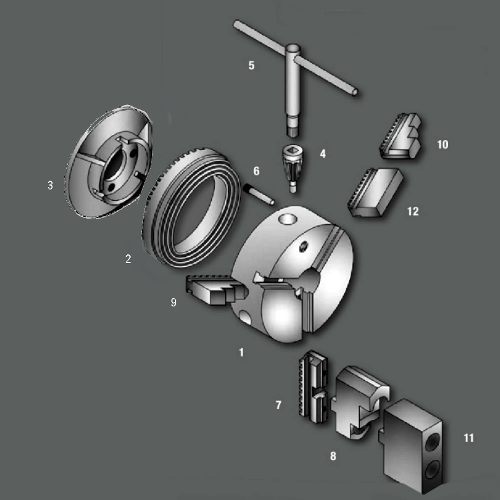 5

10

4

3

6

12

2

9

1

7

11

8