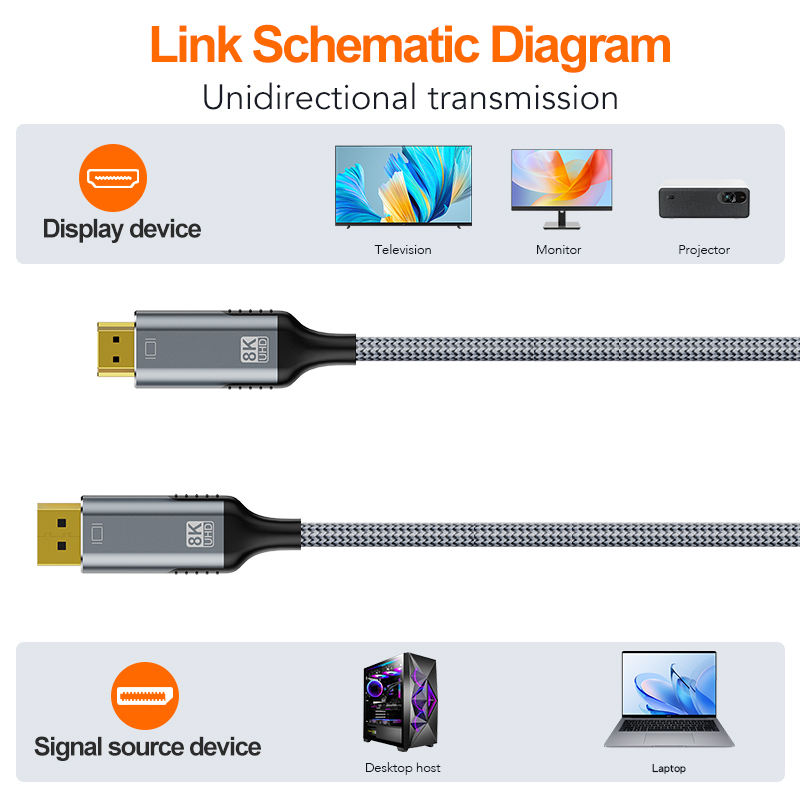 Link Schematic Diagram

Unidirectional transmission

Display device

Television

Monitor

Projector

8K UHD

8K UHD

Signal source device

Desktop host

Laptop