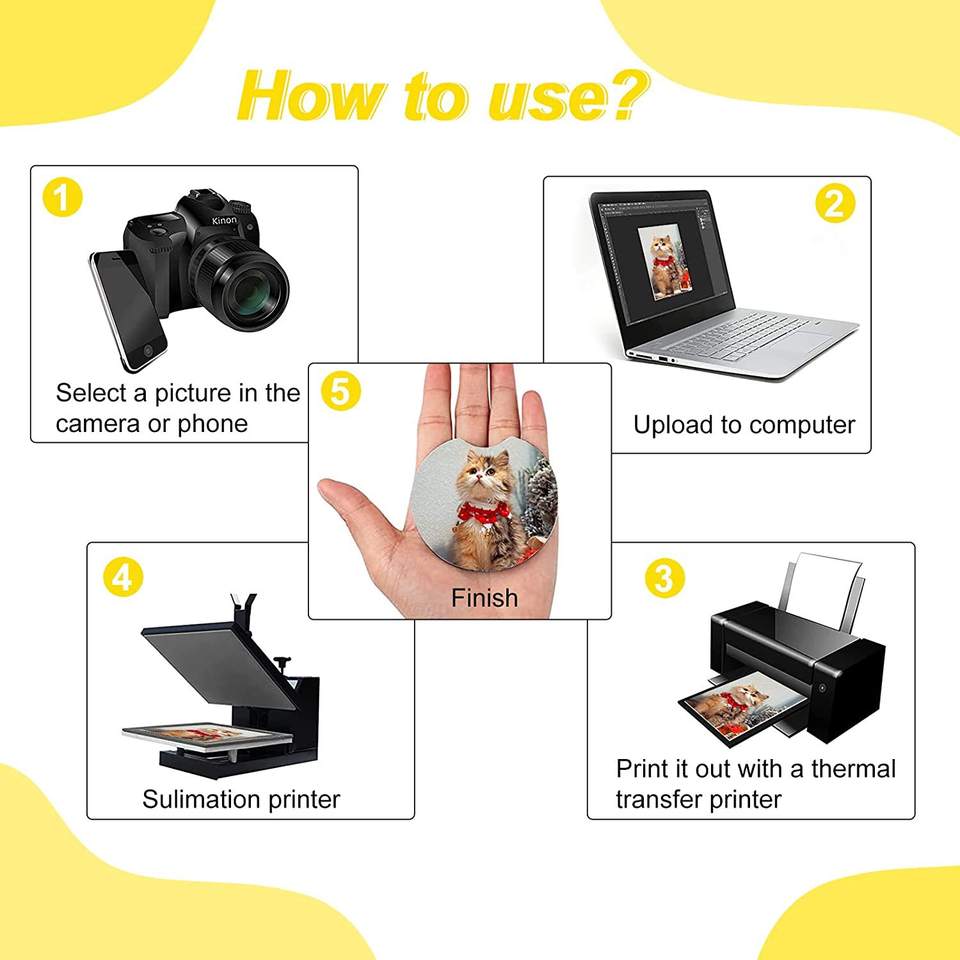 How to use?

1
Kinon
Select a picture in the camera or phone

2
Upload to computer

5
Finish

4
Sulimation printer

3
Print it out with a thermal transfer printer