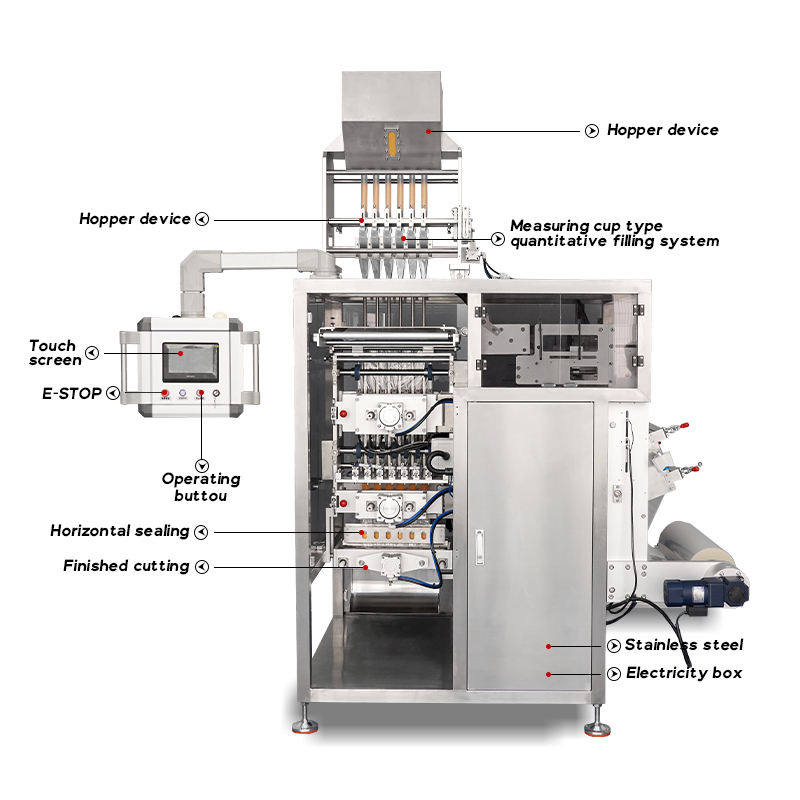 Hopper device

Hopper device

Measuring cup type quantitative filling system

Touch screen

E-STOP

Operating buttou

Horizontal sealing

Finished cutting

Stainless steel

Electricity box